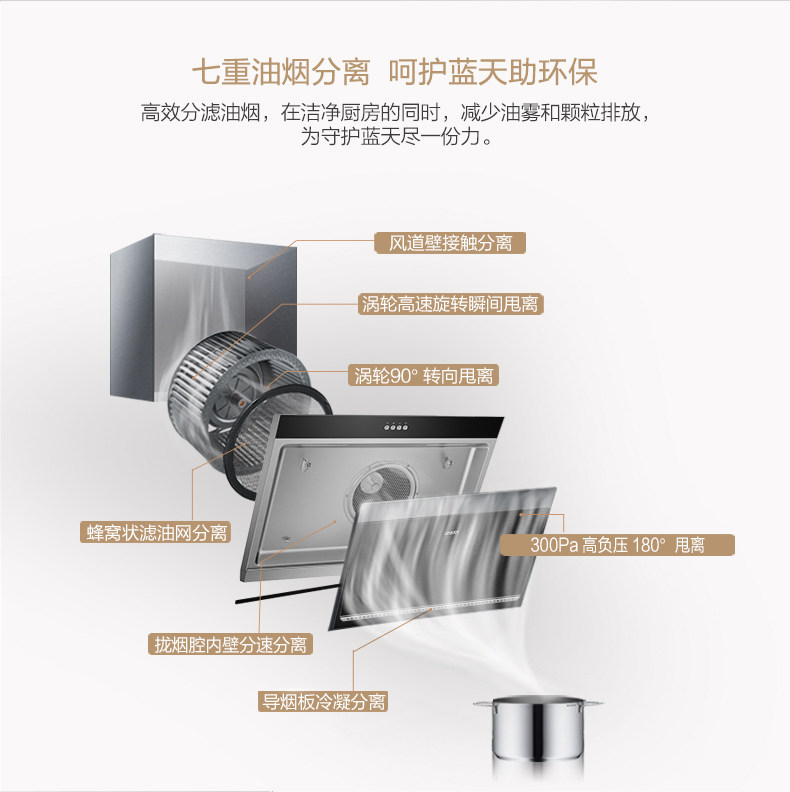 七重油烟分离 呵护蓝天助环保

高效分滤油烟，在洁净厨房的同时，减少油雾和颗粒排放，为守护蓝天尽一份力。

风道壁接触分离

涡轮高速旋转瞬间甩离

涡轮90° 转向甩离

蜂窝状滤油网分离

300Pa 高负压 180° 甩离

拢烟腔内壁分速分离

导烟板冷凝分离