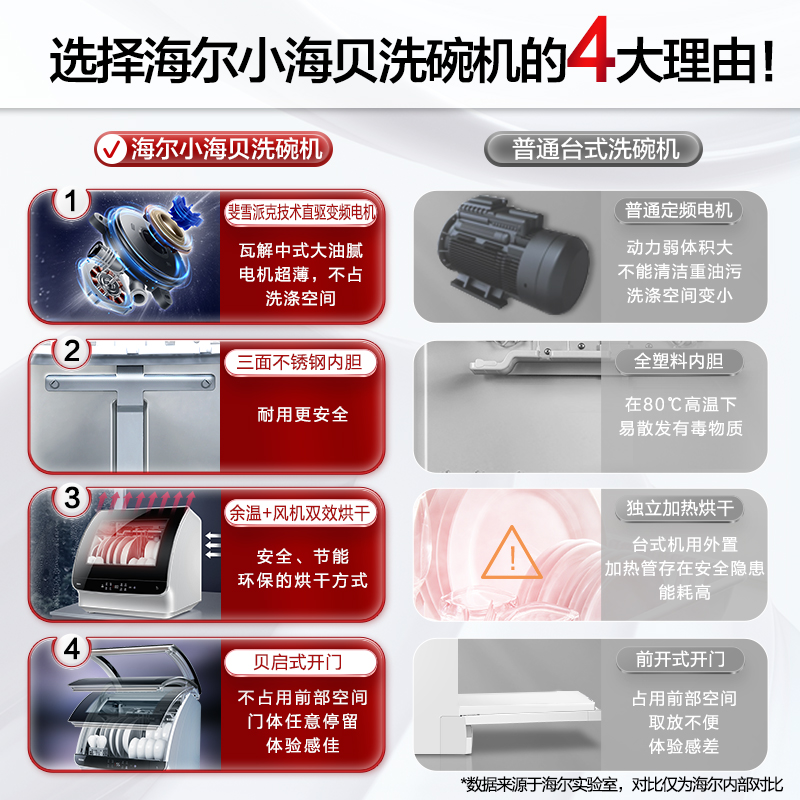 选择海尔小海贝洗碗机的4大理由！

海尔小海贝洗碗机

1
斐雪派克技术直驱变频电机
瓦解中式大油腻
电机超薄，不占
洗涤空间

2
三面不锈钢内胆
耐用更安全

3
余温+风机双效烘干
安全、节能
环保的烘干方式

4
贝启式开门
不占用前部空间
门体任意停留
体验感佳

普通台式洗碗机

普通定频电机
动力弱体积大
不能清洁重油污
洗涤空间变小

全塑料内胆
在80℃高温下
易散发有毒物质

独立加热烘干
台式机用外置
加热管存在安全隐患
能耗高

前开式开门
占用前部空间
取放不便
体验感差

*数据来源于海尔实验室，对比仅为海尔内部对比