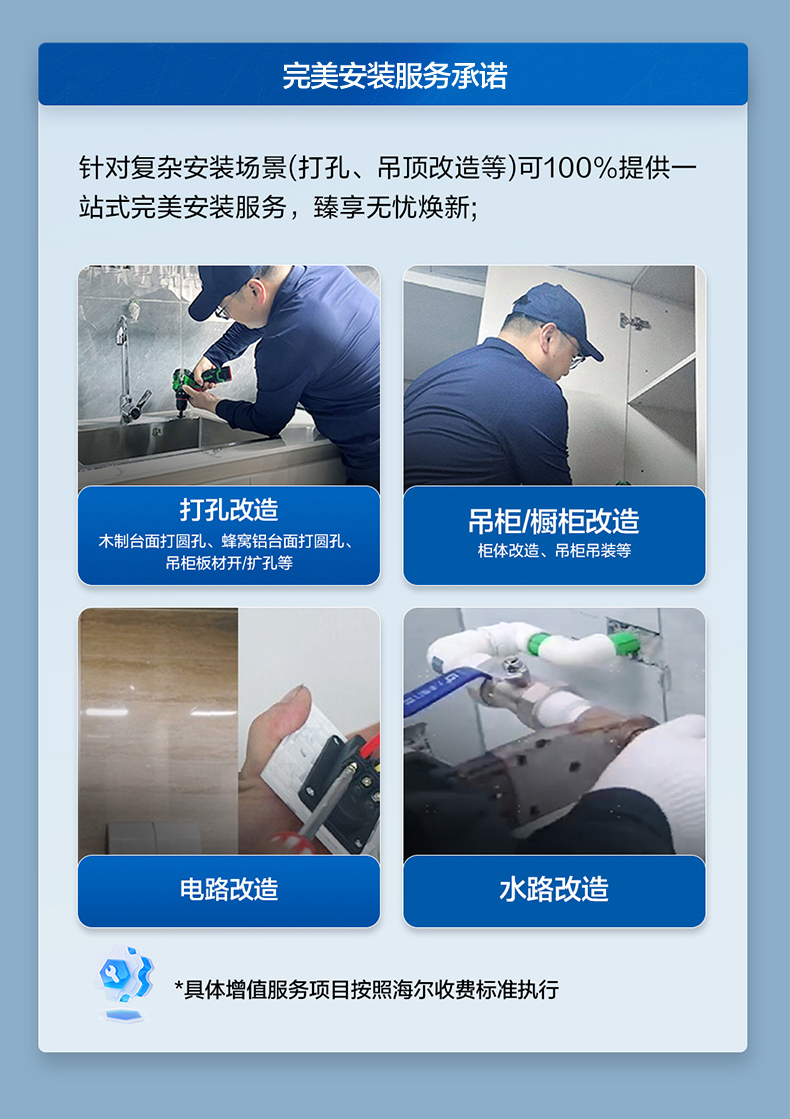 完美安装服务承诺

针对复杂安装场景(打孔、吊顶改造等)可100%提供一站式完美安装服务，臻享无忧焕新;

打孔改造
木制台面打圆孔、蜂窝铝台面打圆孔、吊柜板材开/扩孔等

吊柜/橱柜改造
柜体改造、吊柜吊装等

电路改造

水路改造

*具体增值服务项目按照海尔收费标准执行