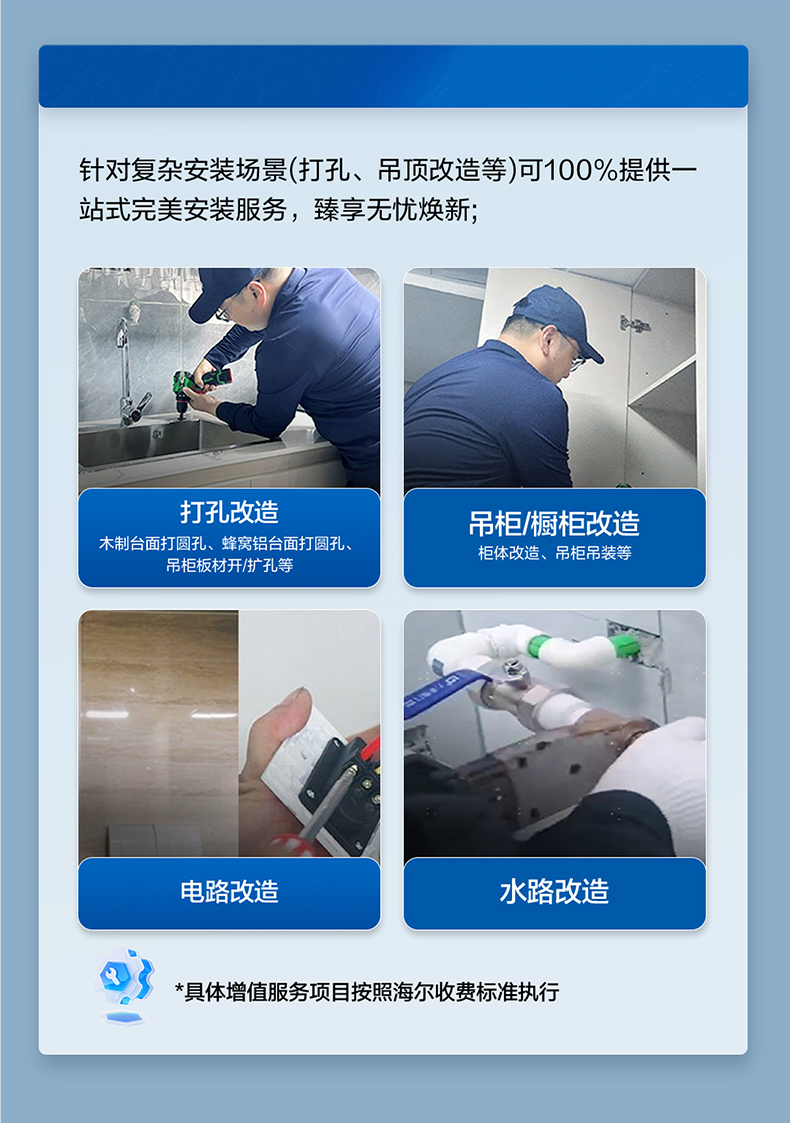 针对复杂安装场景(打孔、吊顶改造等)可100%提供一站式完美安装服务，臻享无忧焕新;

打孔改造
木制台面打圆孔、蜂窝铝台面打圆孔、吊柜板材开/扩孔等

吊柜/橱柜改造
柜体改造、吊柜吊装等

电路改造

水路改造

*具体增值服务项目按照海尔收费标准执行