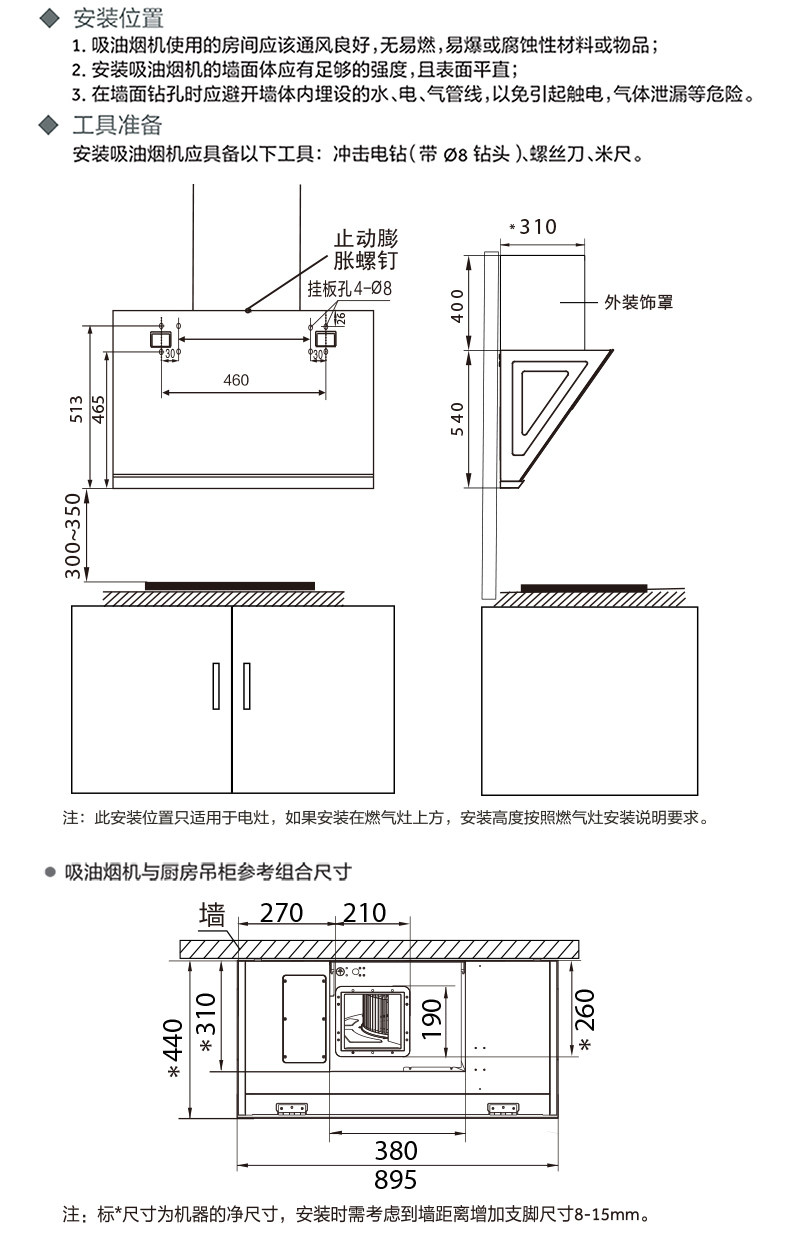 ◆ 安装位置

1. 吸油烟机使用的房间应该通风良好，无易燃，易爆或腐蚀性材料或物品；
2. 安装吸油烟机的墙面体应有足够的强度，且表面平直；
3. 在墙面钻孔时应避开墙体内埋设的水、电、气管线，以免引起触电，气体泄漏等危险。

◆ 工具准备

安装吸油烟机应具备以下工具：冲击电钻（带 Ø8 钻头）、螺丝刀、米尺。

止动膨胀螺钉

挂板孔4-Ø8

26

30

30

460

513

465

300~350

*310

400

540

外装饰罩

注：此安装位置只适用于电灶，如果安装在燃气灶上方，安装高度按照燃气灶安装说明要求。

● 吸油烟机与厨房吊柜参考组合尺寸

墙

270

210

*440

*310

190

*260

380

895

注：标*尺寸为机器的净尺寸，安装时需考虑到墙距离增加支脚尺寸8-15mm。