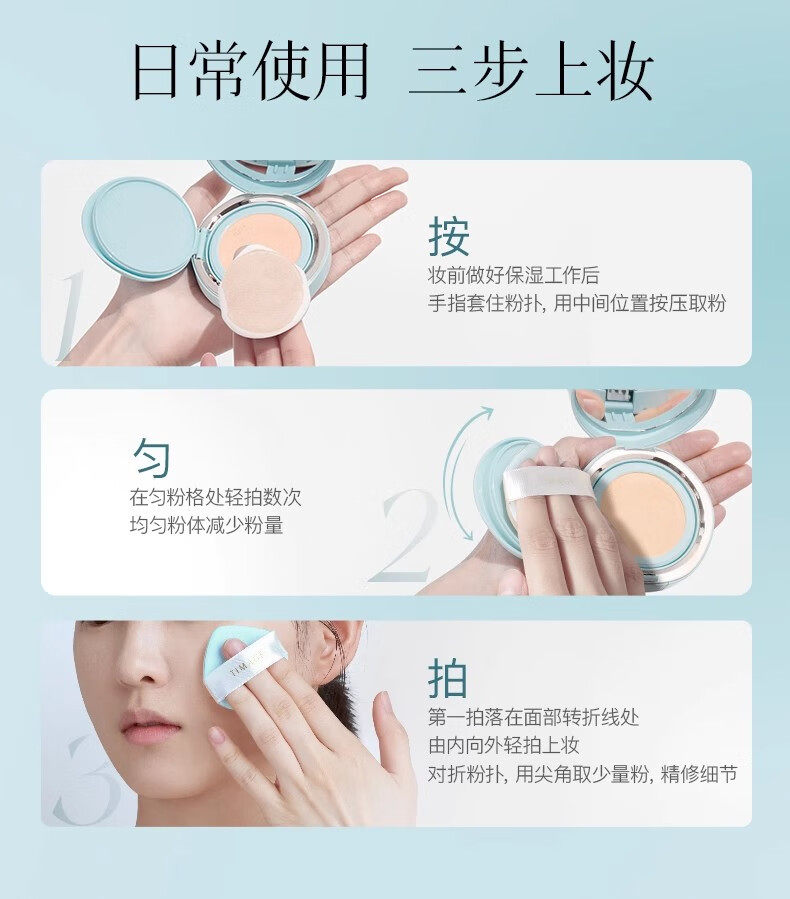 日常使用 三步上妆

1

按
妆前做好保湿工作后
手指套住粉扑，用中间位置按压取粉

匀
在匀粉格处轻拍数次
均匀粉体减少粉量

2

3

TIMAGE

拍
第一拍落在面部转折线处
由内向外轻拍上妆
对折粉扑，用尖角取少量粉，精修细节