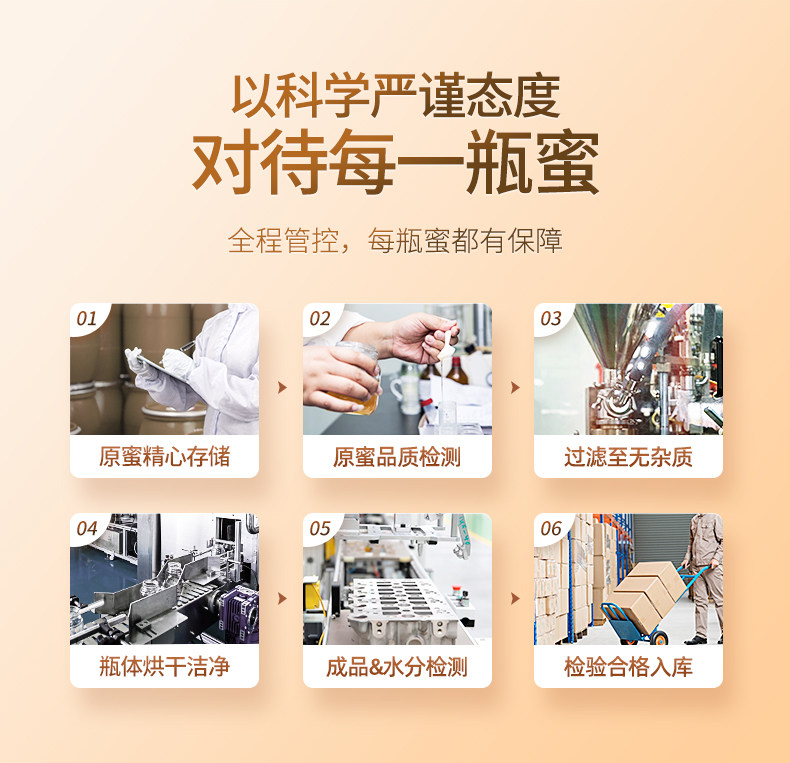 以科学严谨态度
对待每一瓶蜜

全程管控，每瓶蜜都有保障

01
原蜜精心存储

02
原蜜品质检测

03
过滤至无杂质

04
瓶体烘干洁净

05
成品&水分检测

06
检验合格入库