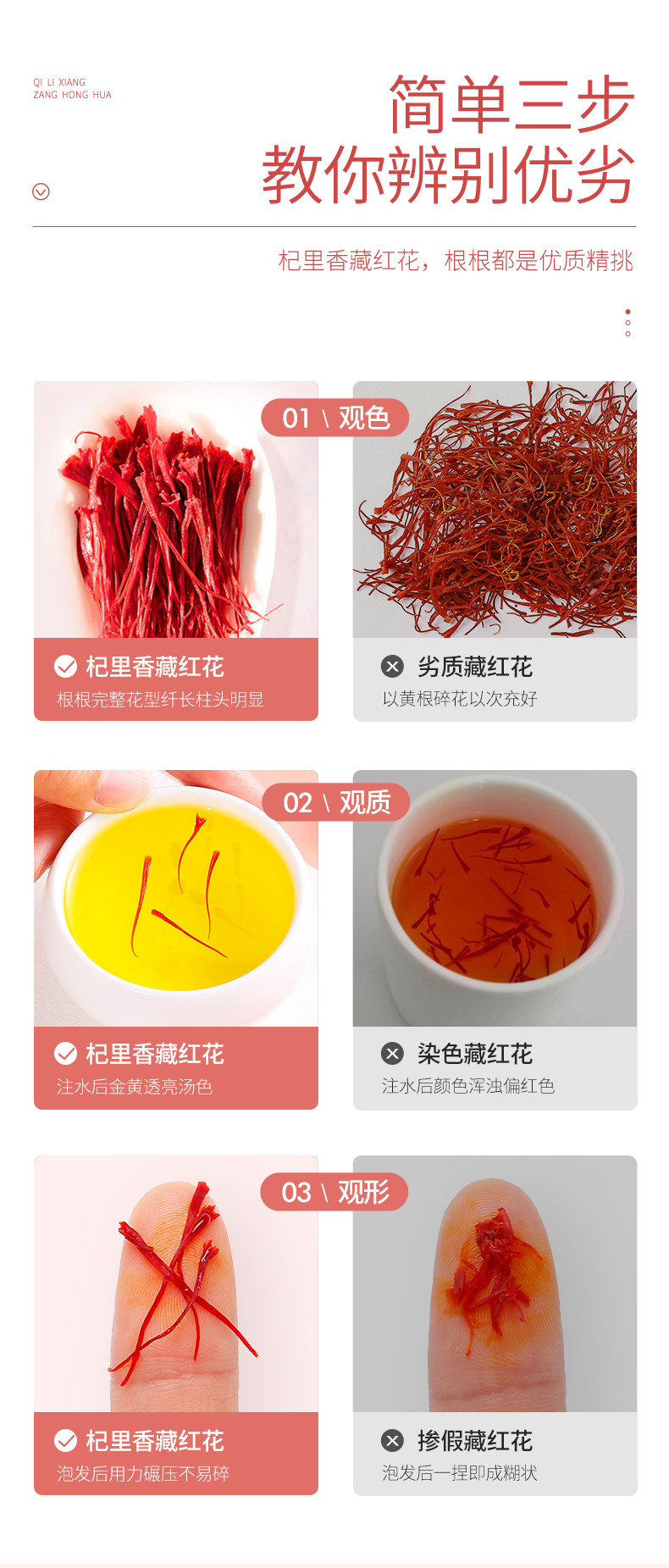 QI LI XIANG
ZANG HONG HUA

简单三步
教你辨别优劣

杞里香藏红花，根根都是优质精挑

01 \ 观色

杞里香藏红花
根根完整花型纤长柱头明显

劣质藏红花
以黄根碎花以次充好

02 \ 观质

杞里香藏红花
注水后金黄透亮汤色

染色藏红花
注水后颜色浑浊偏红色

03 \ 观形

杞里香藏红花
泡发后用力碾压不易碎

掺假藏红花
泡发后一捏即成糊状