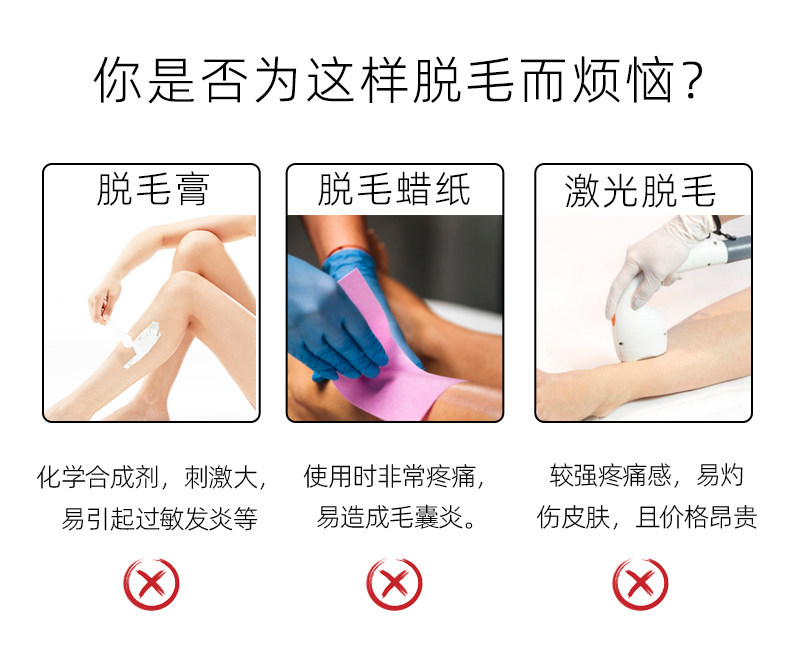 你是否为这样脱毛而烦恼?

脱毛膏

化学合成剂，刺激大，易引起过敏发炎等

脱毛蜡纸

使用时非常疼痛，易造成毛囊炎。

激光脱毛

较强疼痛感，易灼伤皮肤，且价格昂贵