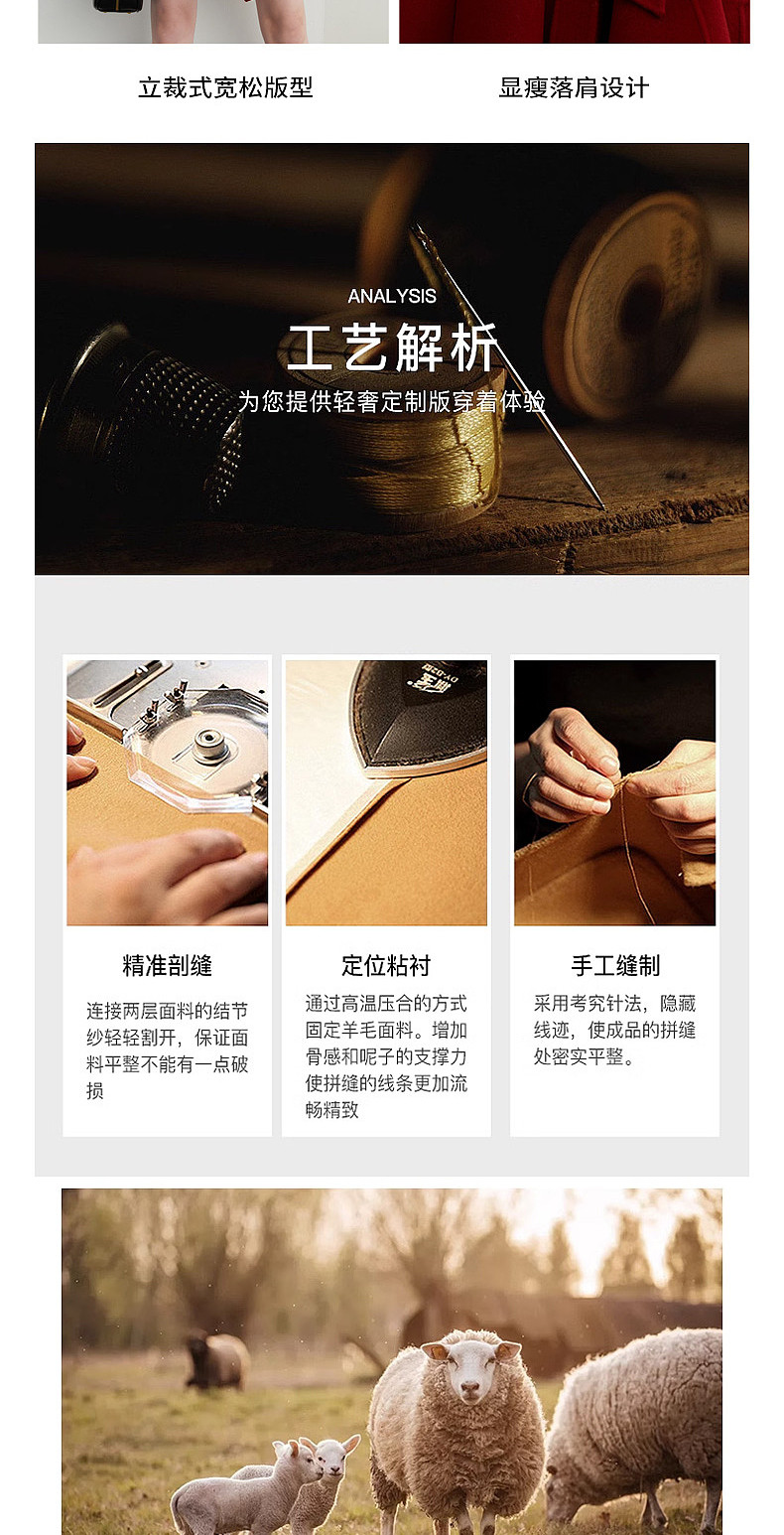 立裁式宽松版型

显瘦落肩设计

ANALYSIS

工艺解析

为您提供轻奢定制版穿着体验

精准剖缝

连接两层面料的结节纱轻轻割开，保证面料平整不能有一点破损

定位粘衬

通过高温压合的方式固定羊毛面料。增加骨感和呢子的支撑力使拼缝的线条更加流畅精致

手工缝制

采用考究针法，隐藏线迹，使成品的拼缝处密实平整。