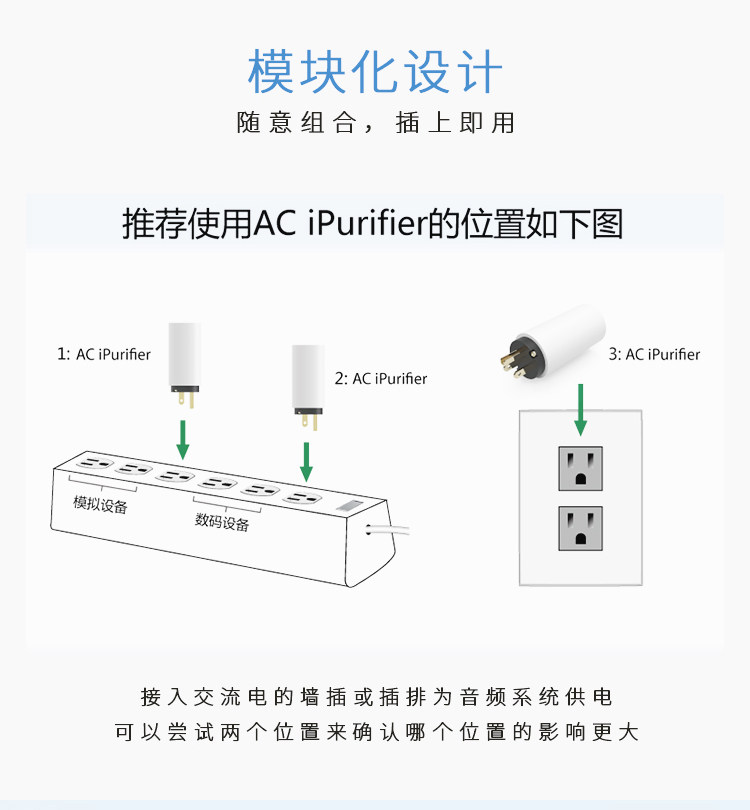 模块化设计

随意组合，插上即用

推荐使用AC iPurifier的位置如下图

1: AC iPurifier

2: AC iPurifier

3: AC iPurifier

模拟设备

数码设备

接入交流电的墙插或插排为音频系统供电
可以尝试两个位置来确认哪个位置的影响更大