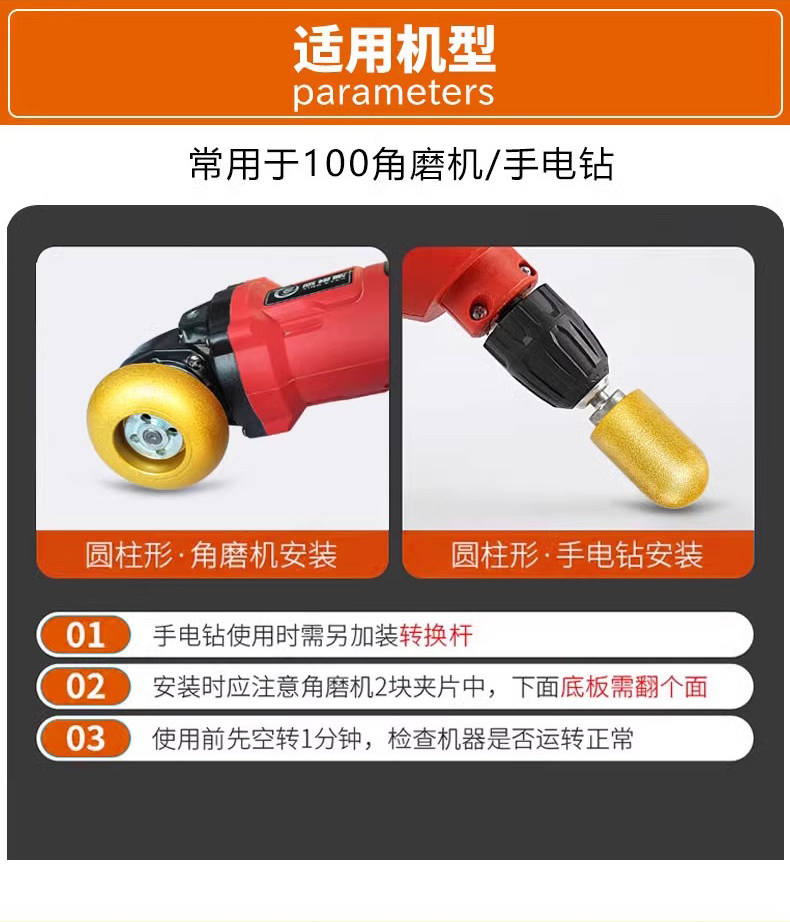 适用机型
parameters

常用于100角磨机/手电钻

圆柱形·角磨机安装

圆柱形·手电钻安装

01 手电钻使用时需另加装转换杆

02 安装时应注意角磨机2块夹片中，下面底板需翻个面

03 使用前先空转1分钟，检查机器是否运转正常