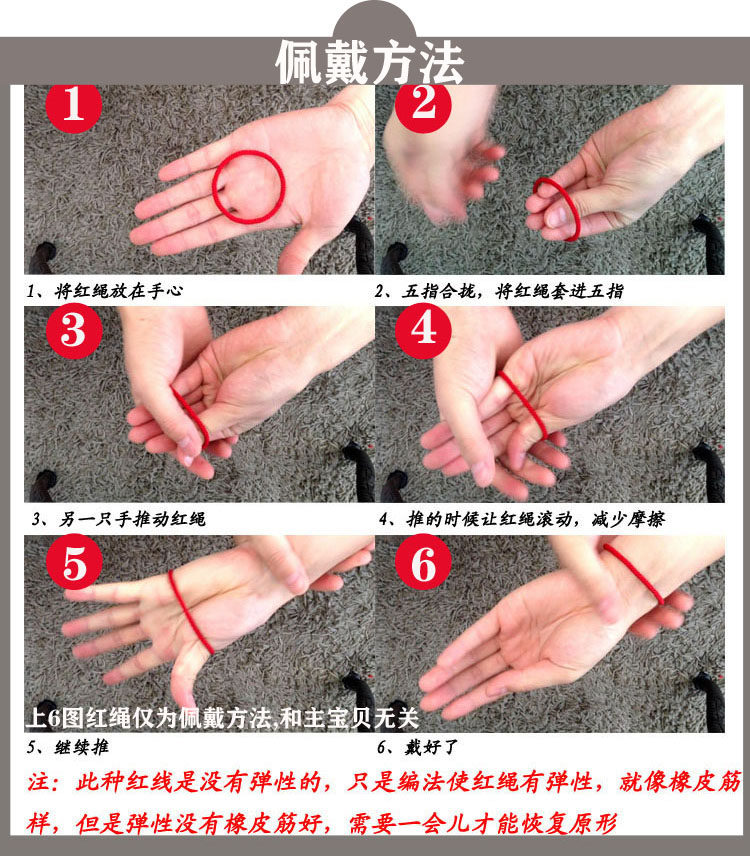 佩戴方法

1

1、将红绳放在手心

2

2、五指合拢，将红绳套进五指

3

3、另一只手推动红绳

4

4、推的时候让红绳滚动，减少摩擦

5

上6图红绳仅为佩戴方法,和主宝贝无关

5、继续推

6

6、戴好了

注：此种红线是没有弹性的，只是编法使红绳有弹性，就像橡皮筋样，但是弹性没有橡皮筋好，需要一会儿才能恢复原形