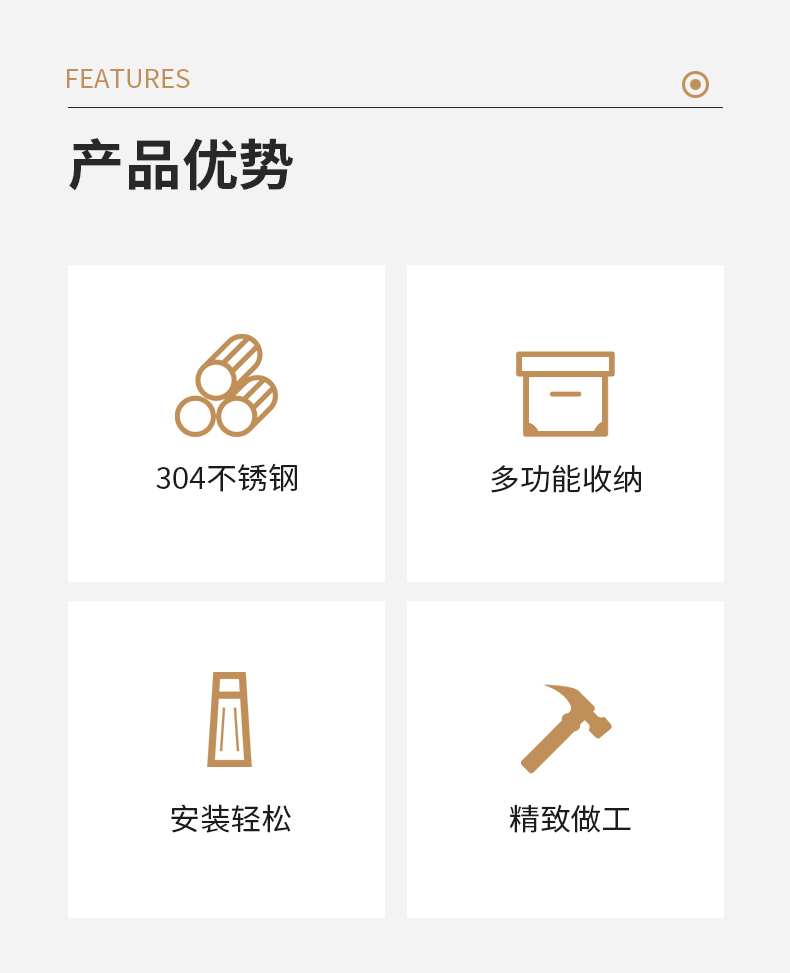 FEATURES

产品优势

304不锈钢

多功能收纳

安装轻松

精致做工