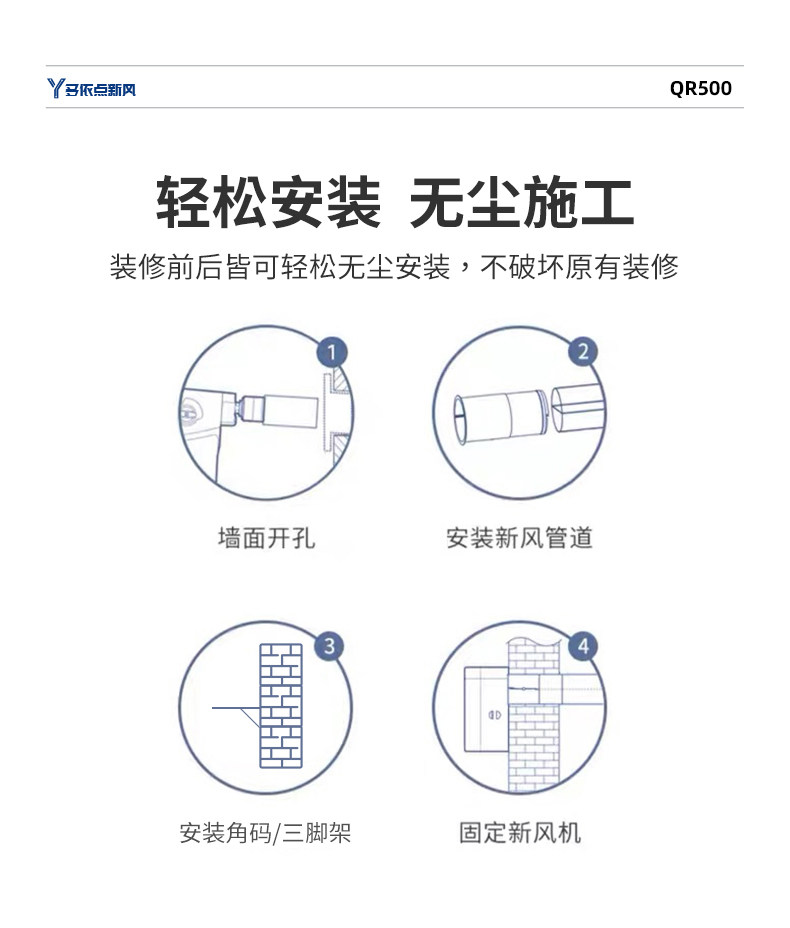 多依点新风

QR500

轻松安装 无尘施工

装修前后皆可轻松无尘安装，不破坏原有装修

1

墙面开孔

2

安装新风管道

3

安装角码/三脚架

4

固定新风机