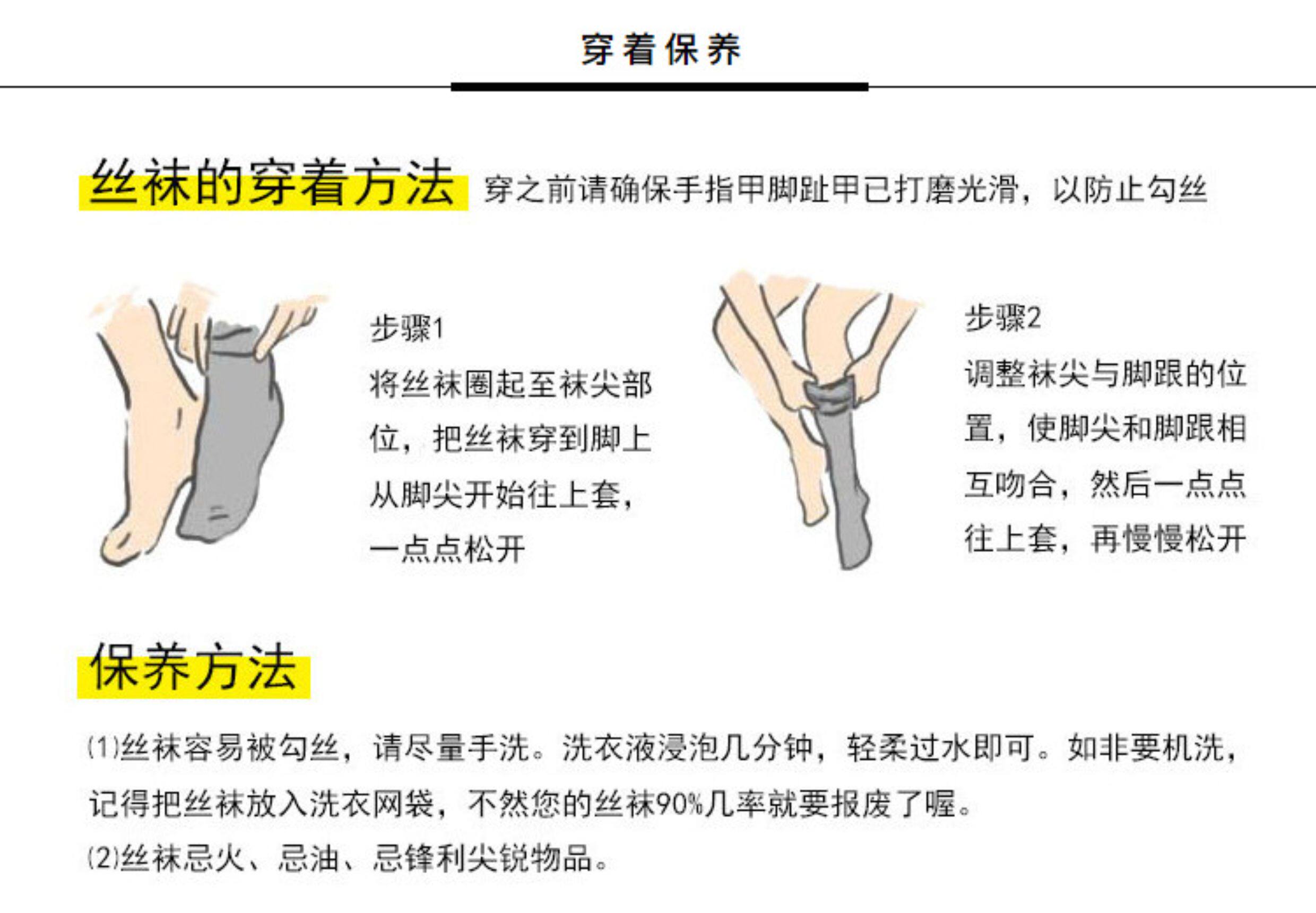 穿着保养

丝袜的穿着方法 穿之前请确保手指甲脚趾甲已打磨光滑，以防止勾丝

步骤1
将丝袜圈起至袜尖部位，把丝袜穿到脚上从脚尖开始往上套，一点点松开

步骤2
调整袜尖与脚跟的位置，使脚尖和脚跟相互吻合，然后一点点往上套，再慢慢松开

保养方法

(1)丝袜容易被勾丝，请尽量手洗。洗衣液浸泡几分钟，轻柔过水即可。如非要机洗，记得把丝袜放入洗衣网袋，不然您的丝袜90%几率就要报废了喔。
(2)丝袜忌火、忌油、忌锋利尖锐物品。