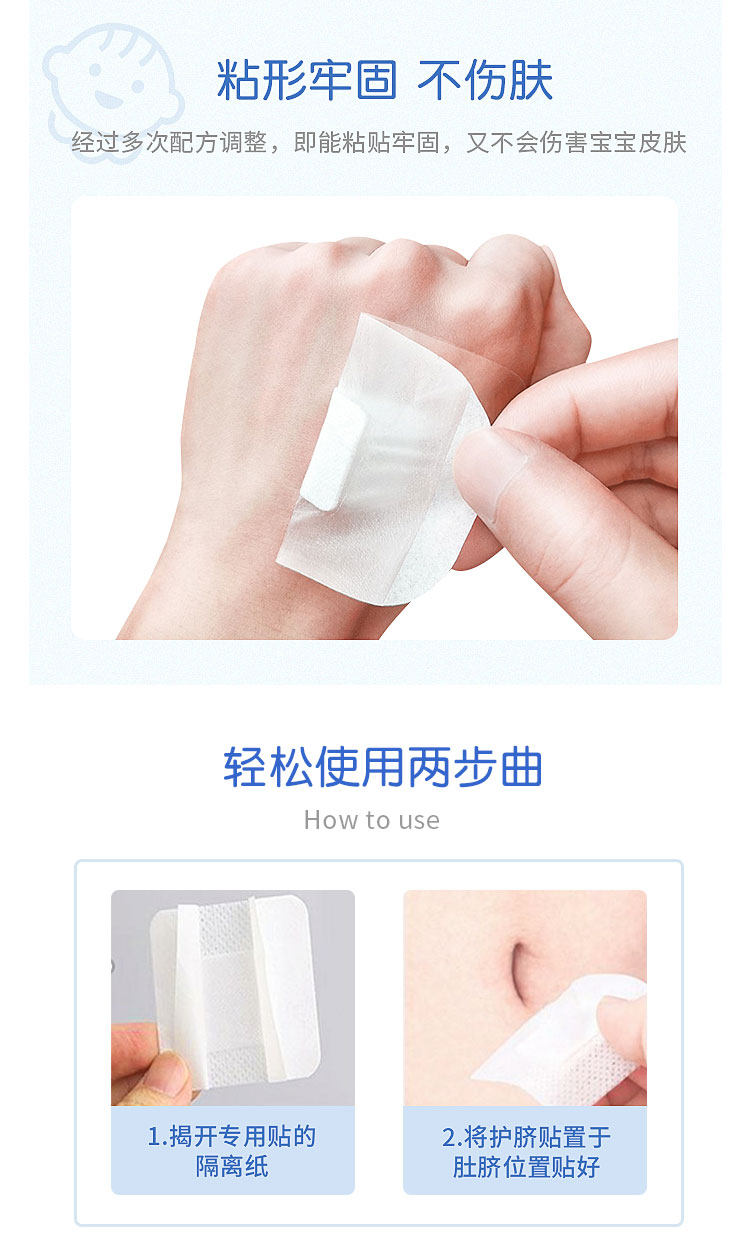 粘形牢固 不伤肤

经过多次配方调整，即能粘贴牢固，又不会伤害宝宝皮肤

轻松使用两步曲

How to use

1.揭开专用贴的隔离纸

2.将护脐贴置于肚脐位置贴好