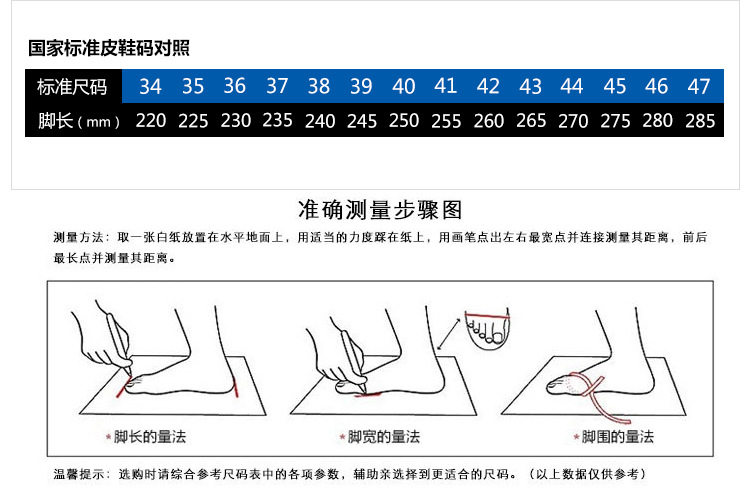 国家标准皮鞋码对照

| 标准尺码 | 34 | 35 | 36 | 37 | 38 | 39 | 40 | 41 | 42 | 43 | 44 | 45 | 46 | 47 |
|---|---|---|---|---|---|---|---|---|---|---|---|---|---|---|
| 脚长（mm） | 220 | 225 | 230 | 235 | 240 | 245 | 250 | 255 | 260 | 265 | 270 | 275 | 280 | 285 |

准确测量步骤图

测量方法：取一张白纸放置在水平地面上，用适当的力度踩在纸上，用画笔点出左右最宽点并连接测量其距离，前后最长点并测量其距离。

*脚长的量法

*脚宽的量法

*脚围的量法

温馨提示：选购时请综合参考尺码表中的各项参数，辅助亲选择到更适合的尺码。（以上数据仅供参考）