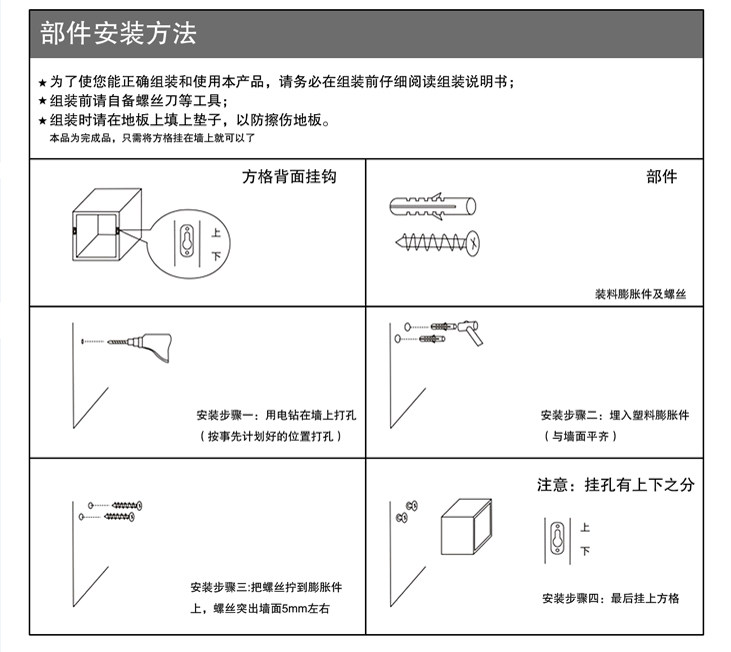 部件安装方法

★为了使您能正确组装和使用本产品，请务必在组装前仔细阅读组装说明书；
★组装前请自备螺丝刀等工具；
★组装时请在地板上填上垫子，以防擦伤地板。
本品为完成品，只需将方格挂在墙上就可以了

方格背面挂钩

上
下

部件

装料膨胀件及螺丝

安装步骤一：用电钻在墙上打孔
（按事先计划好的位置打孔）

安装步骤二：埋入塑料膨胀件
（与墙面平齐）

安装步骤三:把螺丝拧到膨胀件上，螺丝突出墙面5mm左右

注意：挂孔有上下之分

上
下

安装步骤四：最后挂上方格