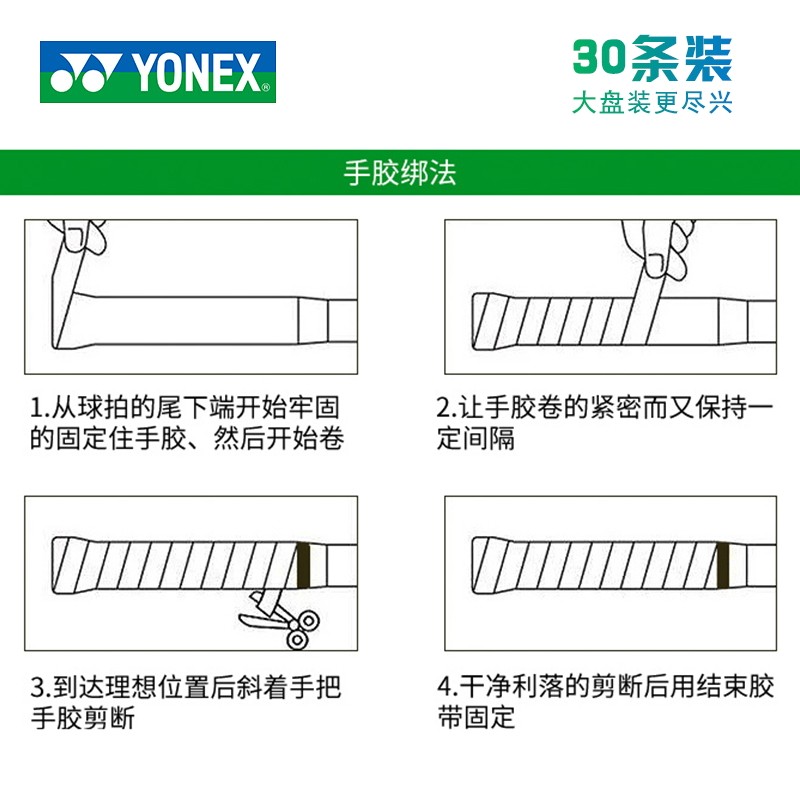 YONEX®

30条装
大盘装更尽兴

手胶绑法

1.从球拍的尾下端开始牢固的固定住手胶、然后开始卷

2.让手胶卷的紧密而又保持一定间隔

3.到达理想位置后斜着手把手胶剪断

4.干净利落的剪断后用结束胶带固定