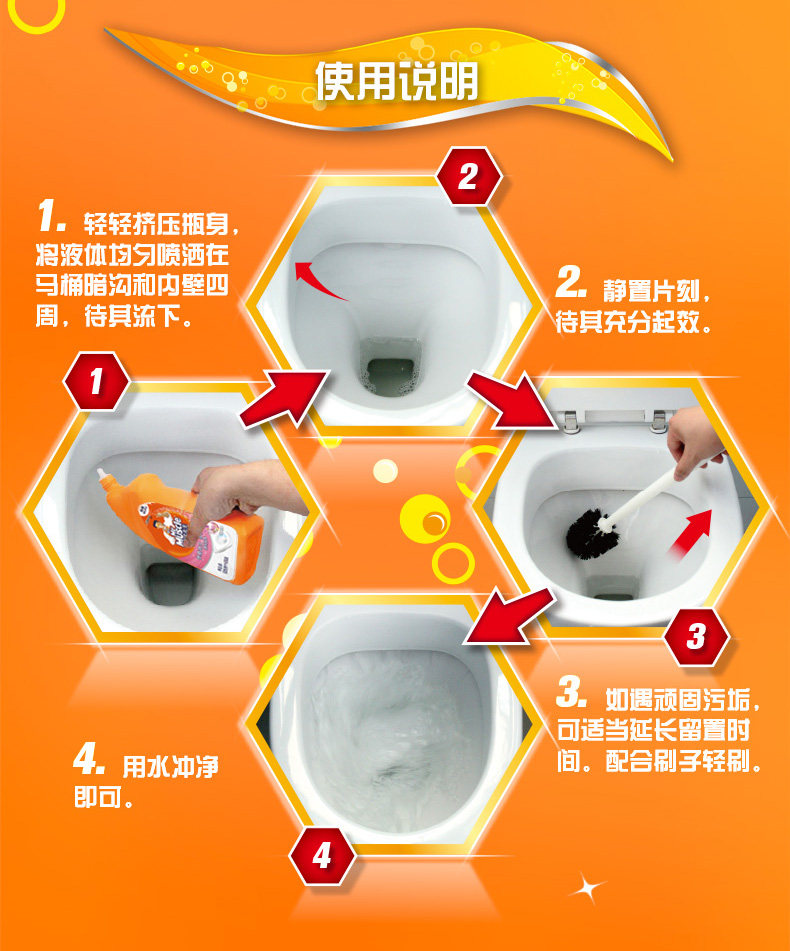 使用说明

1. 轻轻挤压瓶身，将液体均匀喷洒在马桶暗沟和内壁四周，待其流下。

2

2. 静置片刻，待其充分起效。

1

3

3. 如遇顽固污垢，可适当延长留置时间。配合刷子轻刷。

4. 用水冲净即可。

4