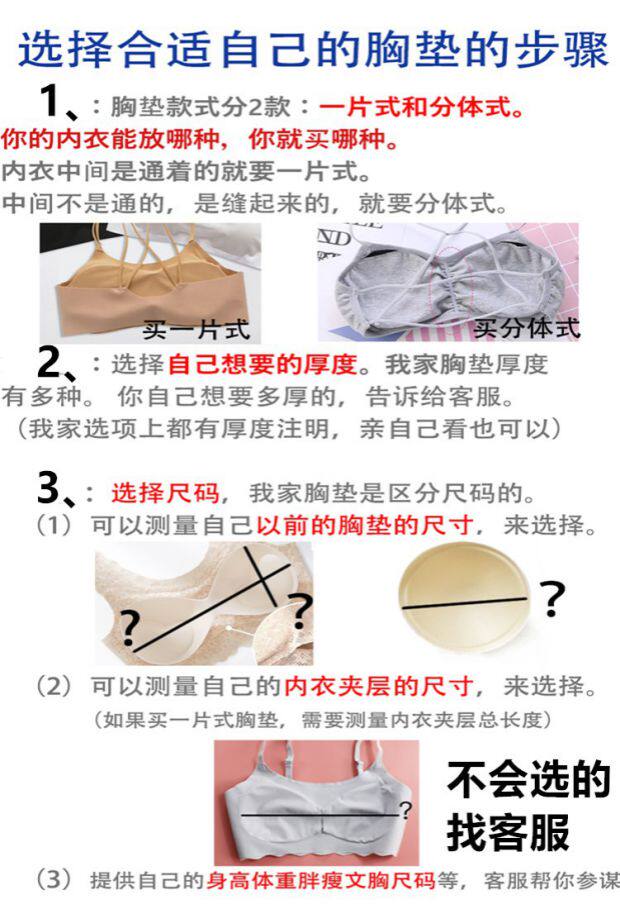 选择合适自己的胸垫的步骤

1、：胸垫款式分2款：一片式和分体式。
你的内衣能放哪种，你就买哪种。
内衣中间是通着的就要一片式。
中间不是通的，是缝起来的，就要分体式。

ND

买一片式

买分体式

2、：选择自己想要的厚度。我家胸垫厚度有多种。你自己想要多厚的，告诉给客服。
（我家选项上都有厚度注明，亲自己看也可以）

3、：选择尺码，我家胸垫是区分尺码的。
（1）可以测量自己以前的胸垫的尺寸，来选择。

?

?

?

（2）可以测量自己的内衣夹层的尺寸，来选择。
（如果买一片式胸垫，需要测量内衣夹层总长度）

?

不会选的找客服

（3）提供自己的身高体重胖瘦文胸尺码等，客服帮你参谋