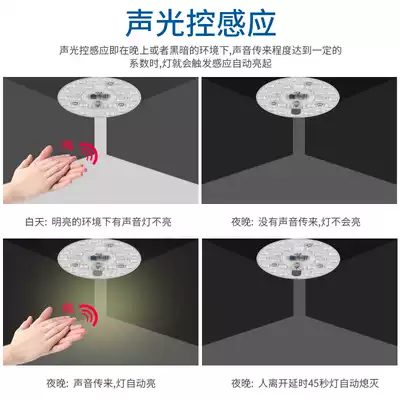 声光控感应

声光控感应即在晚上或者黑暗的环境下,声音传来程度达到一定的系数时,灯就会触发感应自动亮起

白天: 明亮的环境下有声音灯不亮

夜晚: 没有声音传来,灯不会亮

夜晚: 声音传来,灯自动亮

夜晚: 人离开延时45秒灯自动熄灭