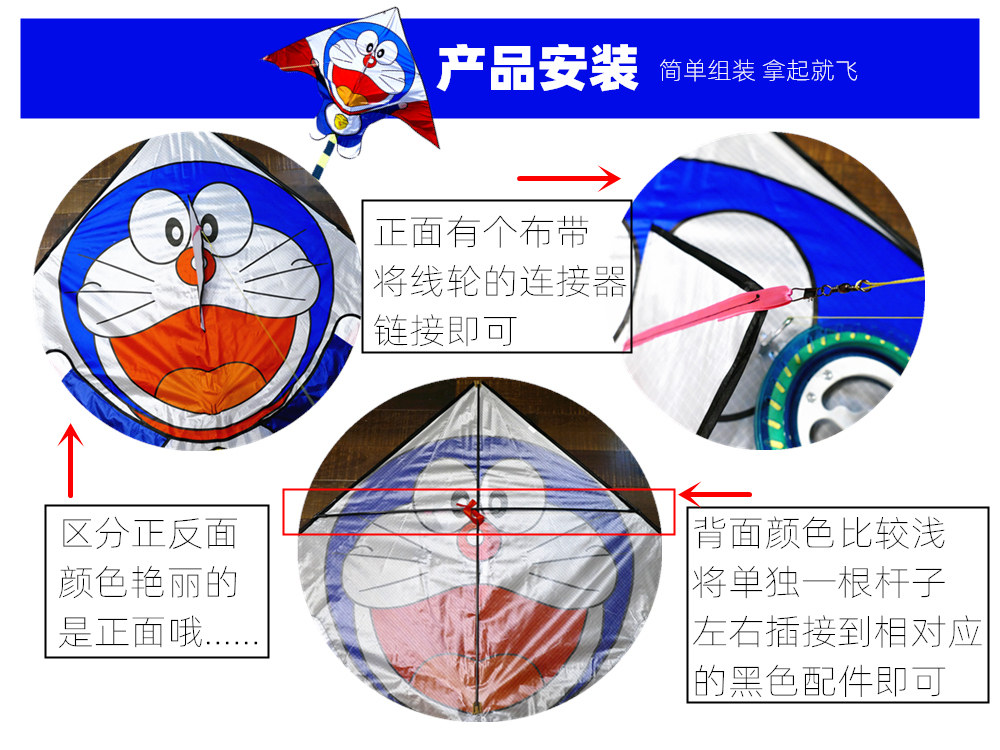 产品安装 简单组装 拿起就飞

正面有个布带
将线轮的连接器
链接即可

区分正反面
颜色艳丽的
是正面哦......

背面颜色比较浅
将单独一根杆子
左右插接到相对应
的黑色配件即可