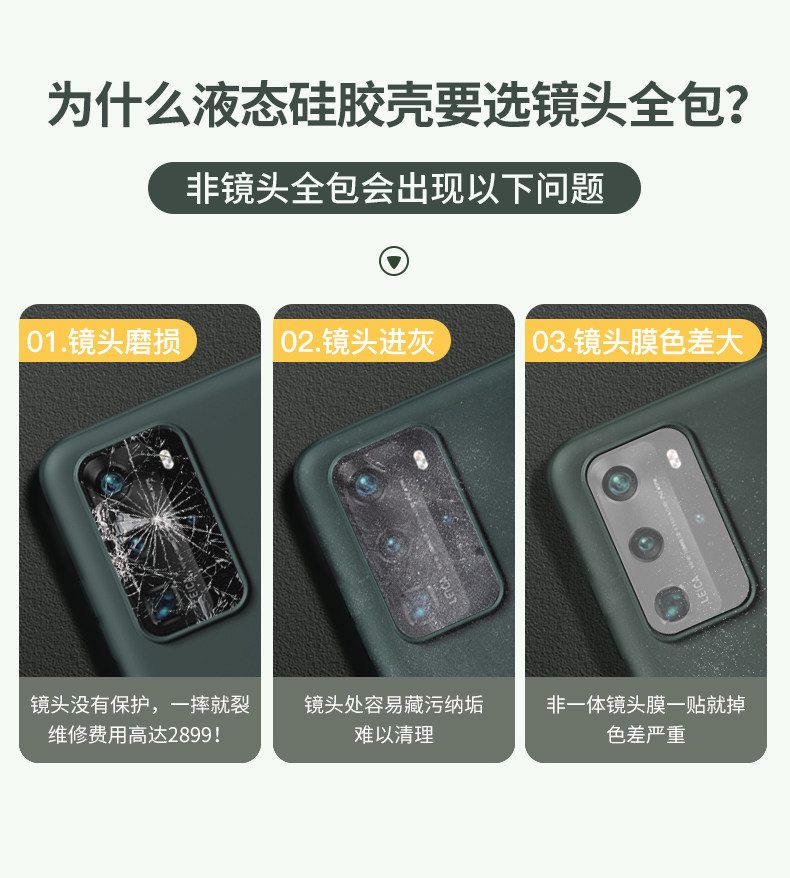 为什么液态硅胶壳要选镜头全包?

非镜头全包会出现以下问题

01.镜头磨损

LEICA

镜头没有保护，一摔就裂
维修费用高达2899！

02.镜头进灰

LEICA

镜头处容易藏污纳垢
难以清理

03.镜头膜色差大

LEICA

非一体镜头膜一贴就掉
色差严重