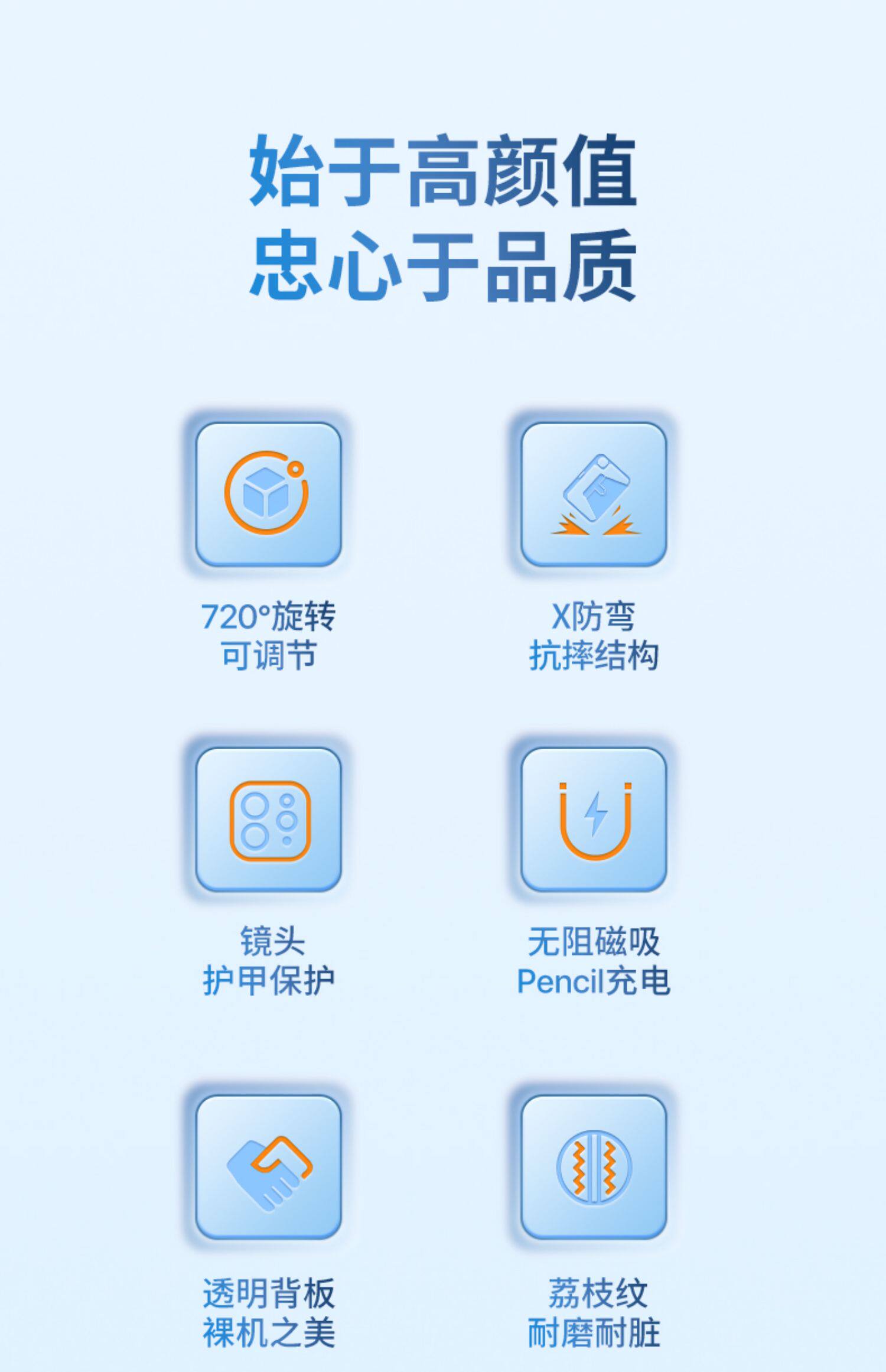 始于高颜值
忠心于品质

720°旋转
可调节

X防弯
抗摔结构

镜头
护甲保护

无阻磁吸
Pencil充电

透明背板
裸机之美

荔枝纹
耐磨耐脏