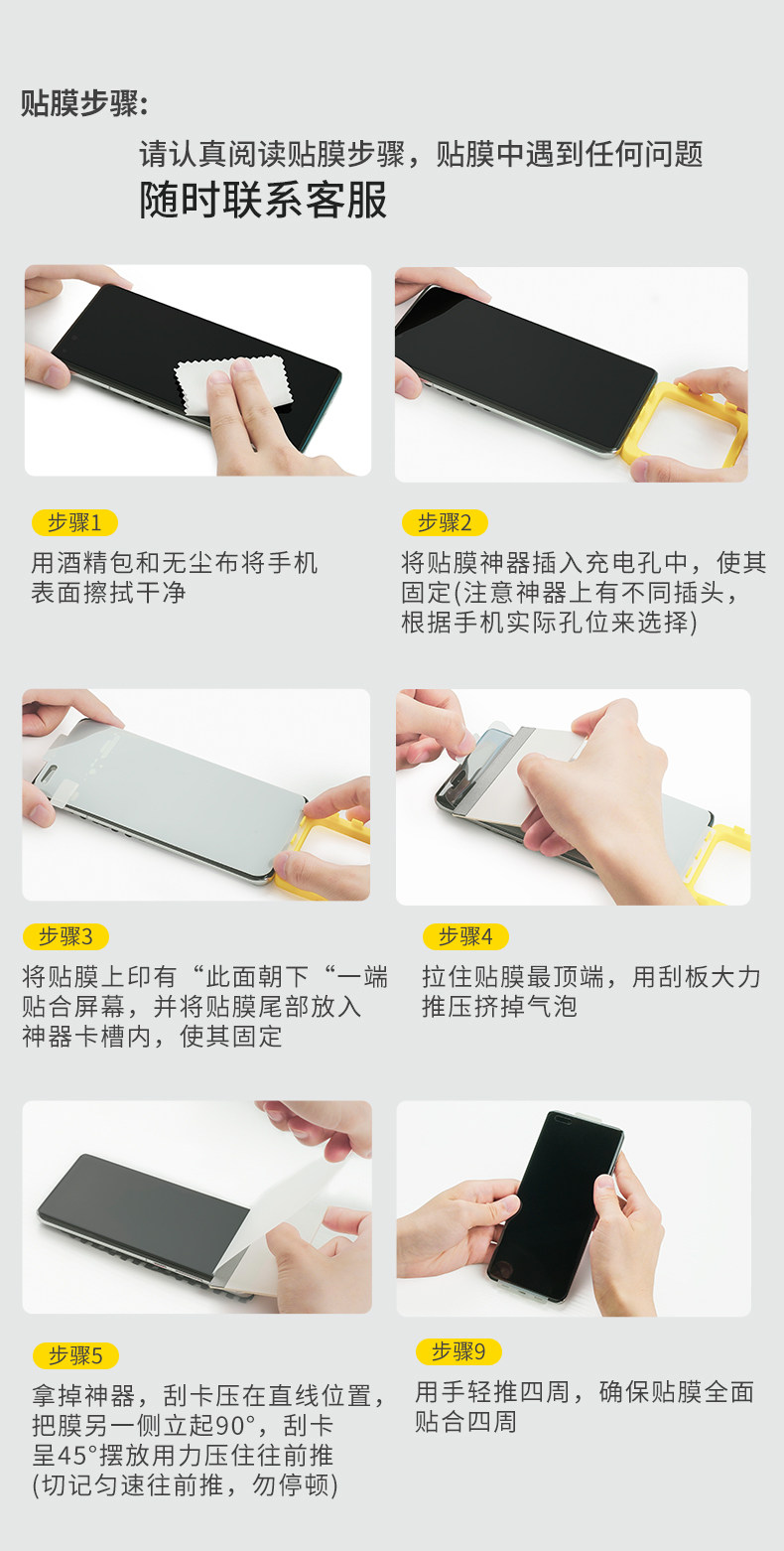 贴膜步骤:

请认真阅读贴膜步骤，贴膜中遇到任何问题
随时联系客服

步骤1

用酒精包和无尘布将手机表面擦拭干净

步骤2

将贴膜神器插入充电孔中，使其固定(注意神器上有不同插头，根据手机实际孔位来选择)

步骤3

将贴膜上印有“此面朝下“一端贴合屏幕，并将贴膜尾部放入神器卡槽内，使其固定

步骤4

拉住贴膜最顶端，用刮板大力推压挤掉气泡

步骤5

拿掉神器，刮卡压在直线位置，把膜另一侧立起90°，刮卡呈45°摆放用力压住往前推(切记匀速往前推，勿停顿)

步骤9

用手轻推四周，确保贴膜全面贴合四周