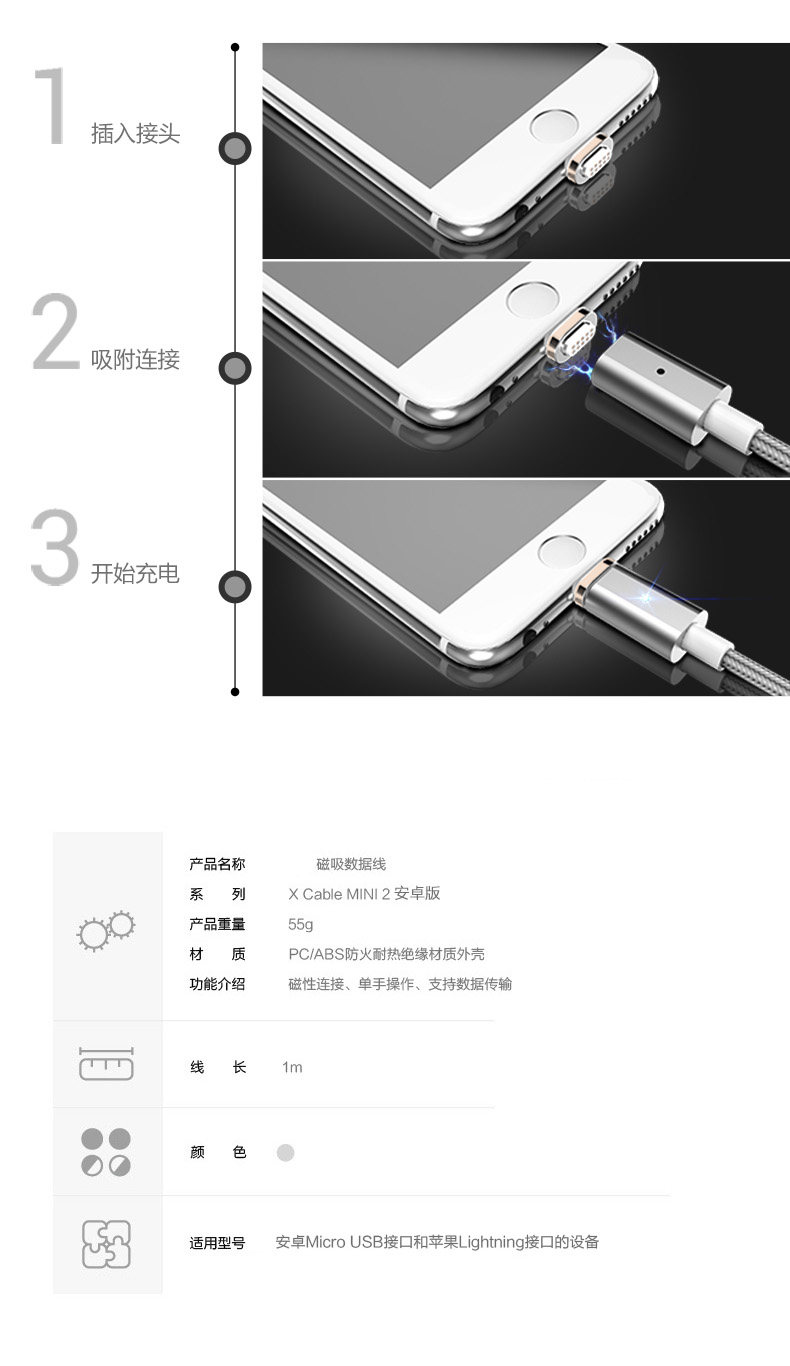 1 插入接头

2 吸附连接

3 开始充电

产品名称 磁吸数据线
系 列 X Cable MINI 2 安卓版
产品重量 55g
材 质 PC/ABS防火耐热绝缘材质外壳
功能介绍 磁性连接、单手操作、支持数据传输

线 长 1m

颜 色

适用型号 安卓Micro USB接口和苹果Lightning接口的设备