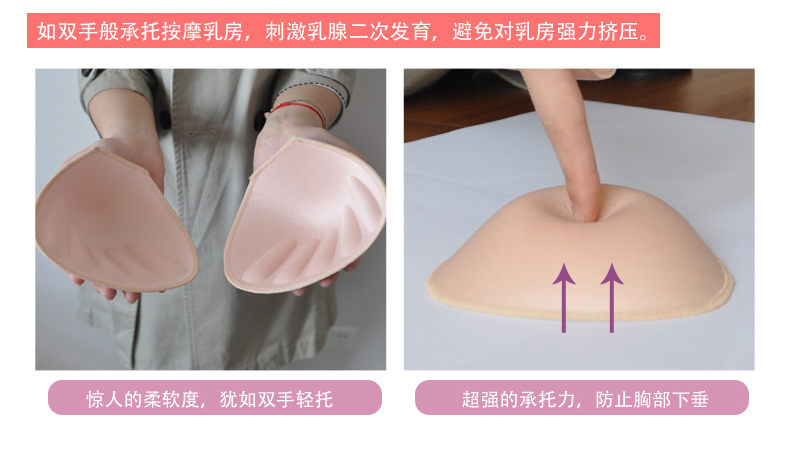 如双手般承托按摩乳房，刺激乳腺二次发育，避免对乳房强力挤压。

惊人的柔软度，犹如双手轻托

超强的承托力，防止胸部下垂