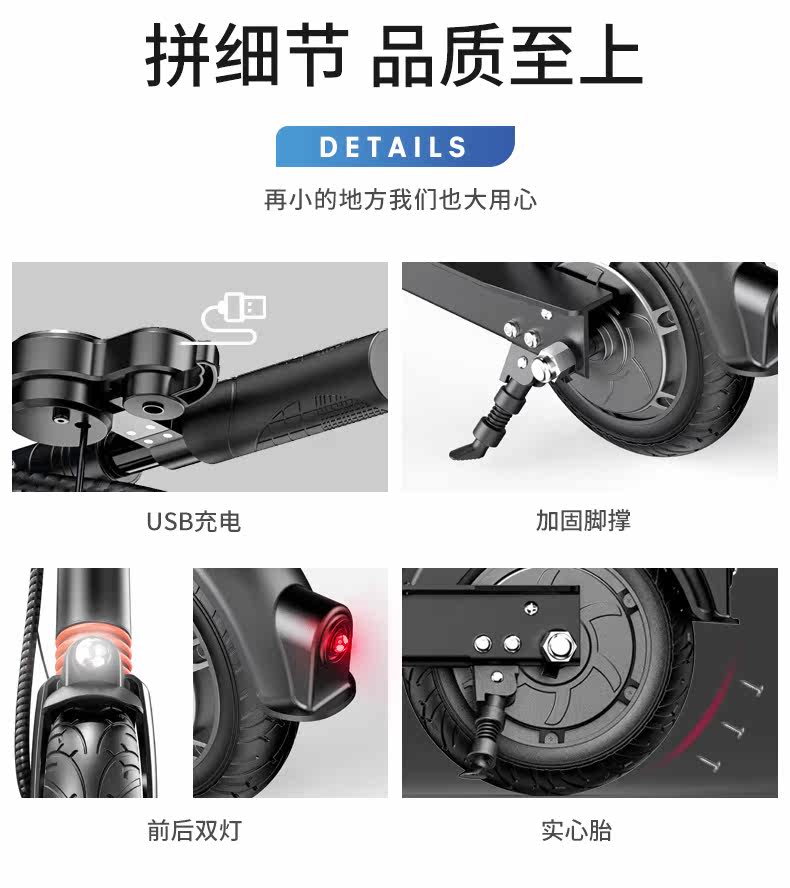 拼细节 品质至上

DETAILS

再小的地方我们也大用心

USB充电

加固脚撑

前后双灯

实心胎