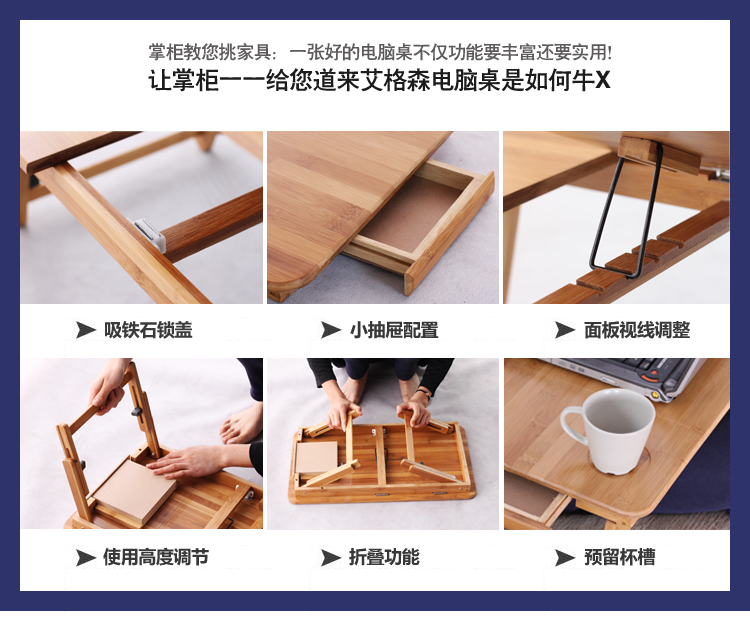 掌柜教您挑家具：一张好的电脑桌不仅功能要丰富还要实用!
让掌柜一一给您道来艾格森电脑桌是如何牛X

吸铁石锁盖

小抽屉配置

面板视线调整

使用高度调节

折叠功能

预留杯槽