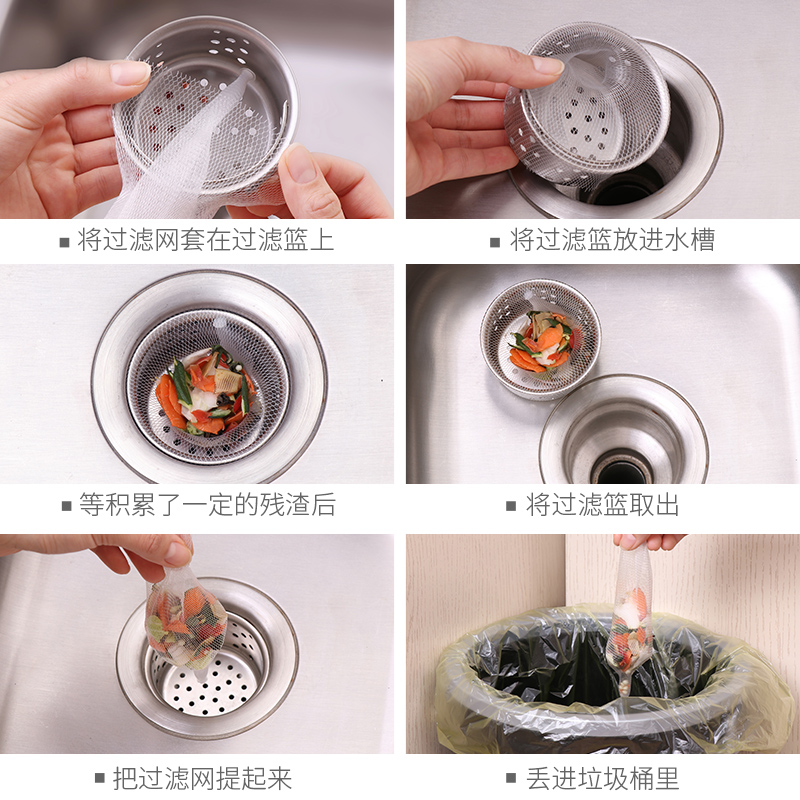 ■ 将过滤网套在过滤篮上

■ 将过滤篮放进水槽

■ 等积累了一定的残渣后

■ 将过滤篮取出

■ 把过滤网提起来

■ 丢进垃圾桶里