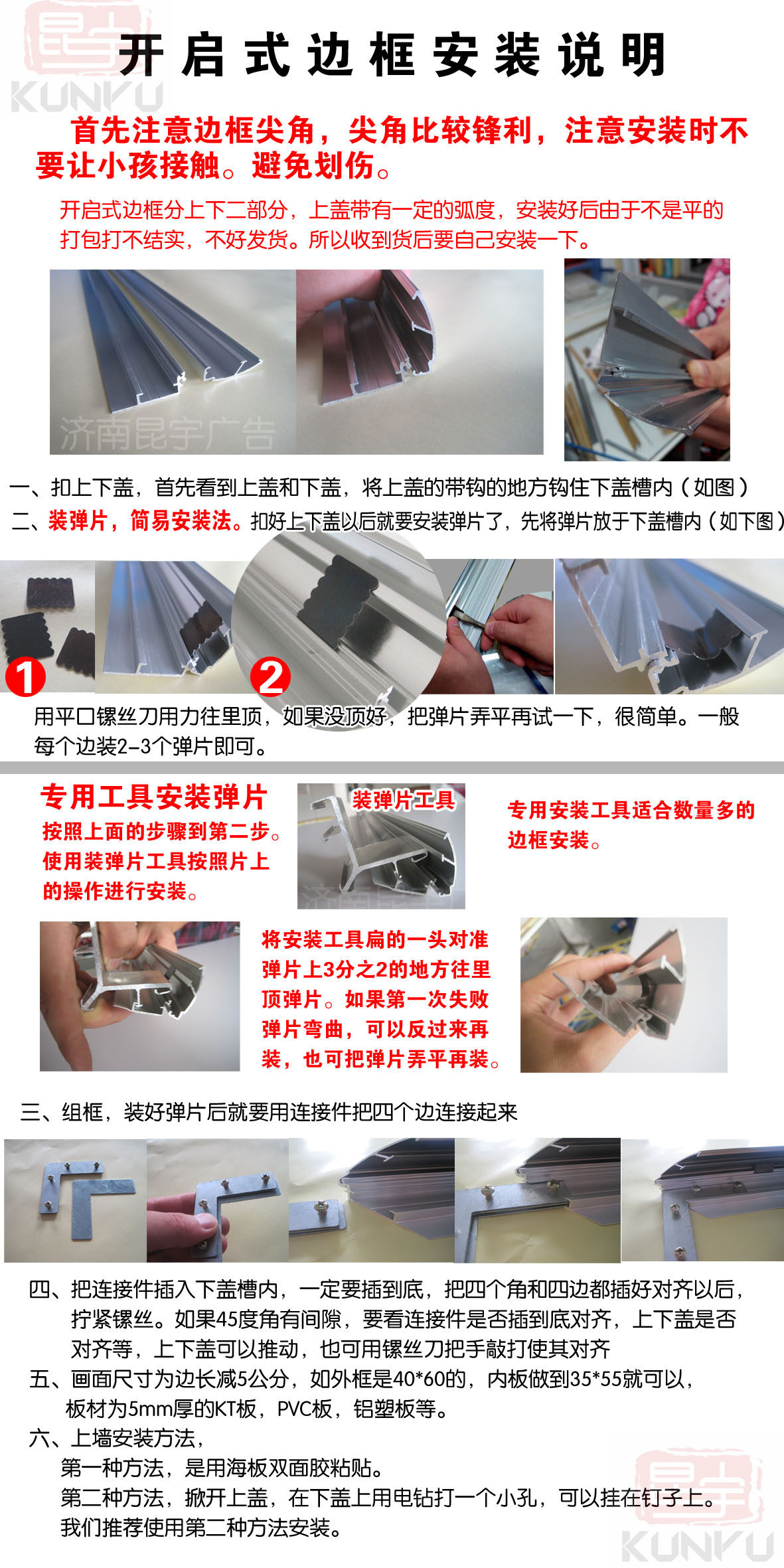 昆宇
KUNYU

开启式边框安装说明

首先注意边框尖角，尖角比较锋利，注意安装时不要让小孩接触。避免划伤。

开启式边框分上下二部分，上盖带有一定的弧度，安装好后由于不是平的打包打不结实，不好发货。所以收到货后要自己安装一下。

济南昆宇广告

一、扣上下盖，首先看到上盖和下盖，将上盖的带钩的地方钩住下盖槽内（如图）

二、装弹片，简易安装法。扣好上下盖以后就要安装弹片了，先将弹片放于下盖槽内（如下图）

1

2

用平口镙丝刀用力往里顶，如果没顶好，把弹片弄平再试一下，很简单。一般每个边装2-3个弹片即可。

专用工具安装弹片

按照上面的步骤到第二步。使用装弹片工具按照片上的操作进行安装。

装弹片工具

专用安装工具适合数量多的边框安装。

将安装工具扁的一头对准弹片上3分之2的地方往里顶弹片。如果第一次失败弹片弯曲，可以反过来再装，也可把弹片弄平再装。

三、组框，装好弹片后就要用连接件把四个边连接起来

四、把连接件插入下盖槽内，一定要插到底，把四个角和四边都插好对齐以后，拧紧镙丝。如果45度角有间隙，要看连接件是否插到底对齐，上下盖是否对齐等，上下盖可以推动，也可用镙丝刀把手敲打使其对齐

五、画面尺寸为边长减5公分，如外框是40*60的，内板做到35*55就可以，板材为5mm厚的KT板，PVC板，铝塑板等。

六、上墙安装方法，
第一种方法，是用海板双面胶粘贴。
第二种方法，掀开上盖，在下盖上用电钻打一个小孔，可以挂在钉子上。
我们推荐使用第二种方法安装。

昆宇
KUNYU