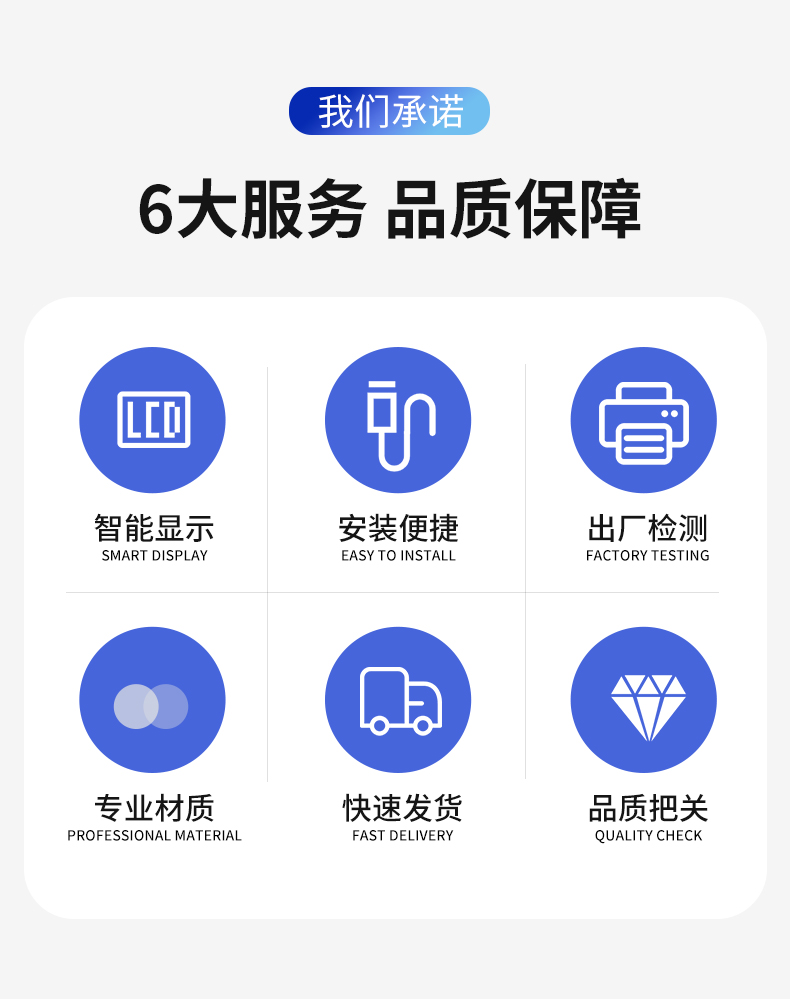 我们承诺

6大服务 品质保障

LCD

智能显示
SMART DISPLAY

安装便捷
EASY TO INSTALL

出厂检测
FACTORY TESTING

专业材质
PROFESSIONAL MATERIAL

快速发货
FAST DELIVERY

品质把关
QUALITY CHECK