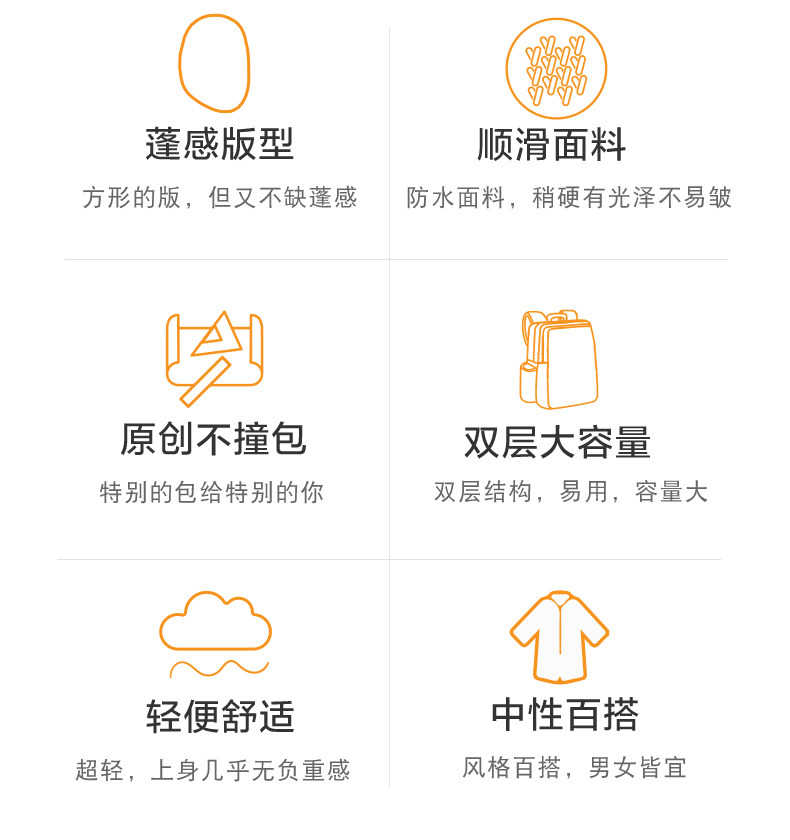 蓬感版型

方形的版，但又不缺蓬感

顺滑面料

防水面料，稍硬有光泽不易皱

原创不撞包

特别的包给特别的你

双层大容量

双层结构，易用，容量大

轻便舒适

超轻，上身几乎无负重感

中性百搭

风格百搭，男女皆宜