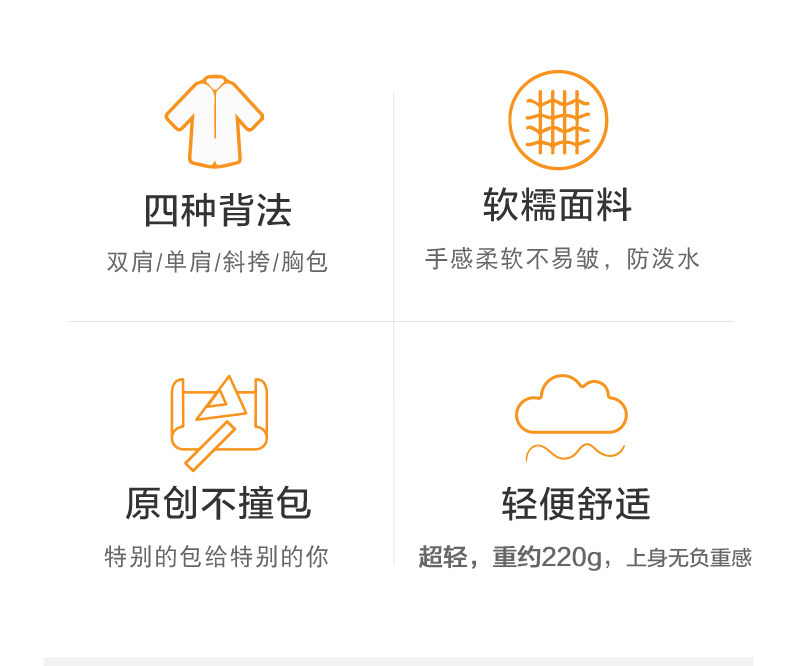 四种背法

双肩/单肩/斜挎/胸包

软糯面料

手感柔软不易皱，防泼水

原创不撞包

特别的包给特别的你

轻便舒适

超轻，重约220g，上身无负重感