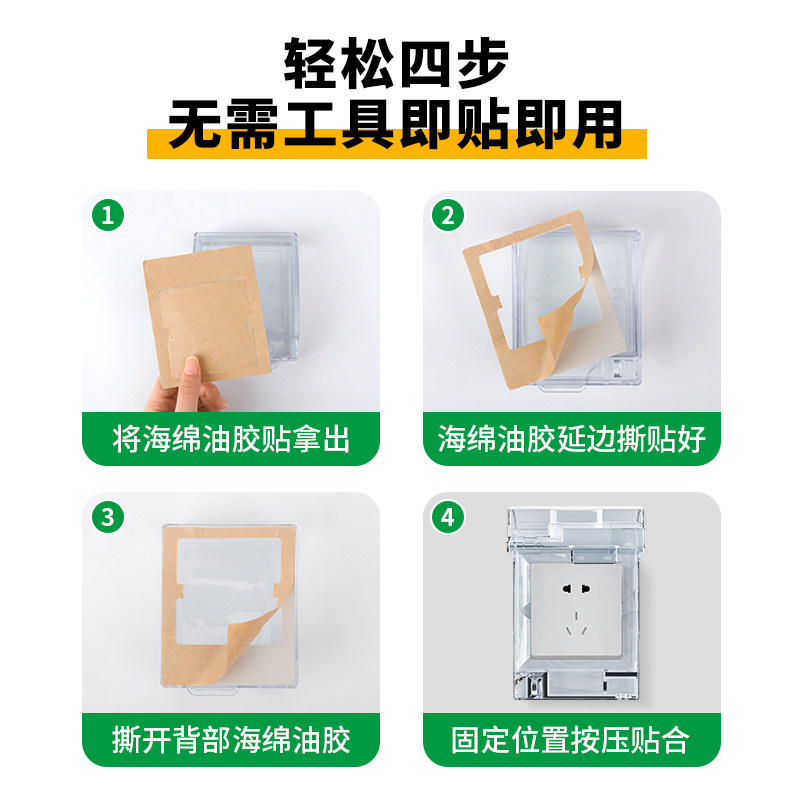 轻松四步
无需工具即贴即用

1
将海绵油胶贴拿出

2
海绵油胶延边撕贴好

3
撕开背部海绵油胶

4
固定位置按压贴合