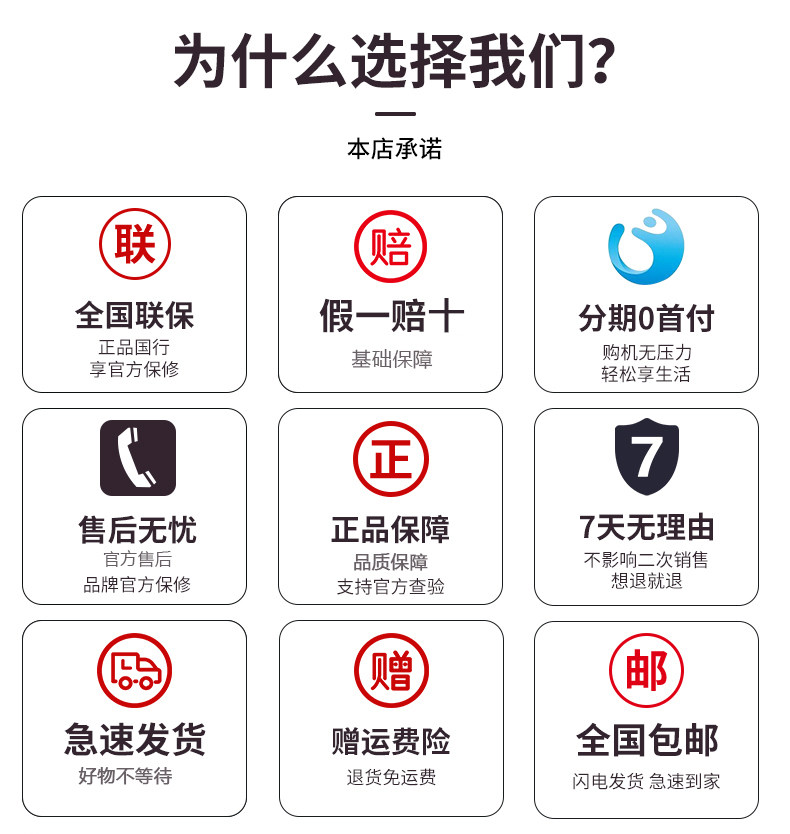 为什么选择我们?

本店承诺

联

全国联保

正品国行
享官方保修

赔

假一赔十

基础保障

分期0首付

购机无压力
轻松享生活

售后无忧

官方售后
品牌官方保修

正

正品保障

品质保障
支持官方查验

7

7天无理由

不影响二次销售
想退就退

急速发货

好物不等待

赠

赠运费险

退货免运费

邮

全国包邮

闪电发货 急速到家