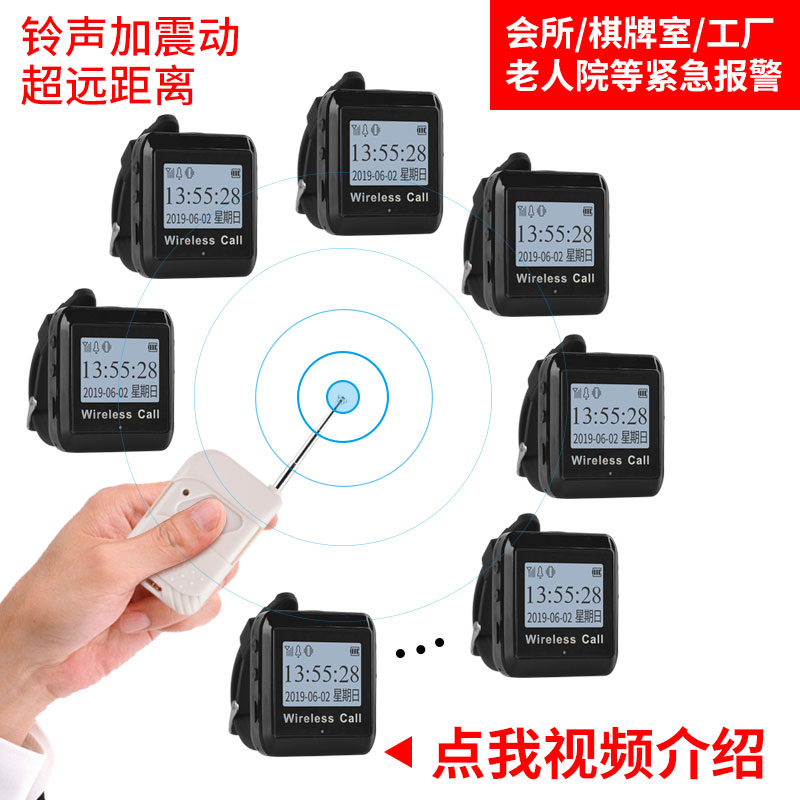 铃声加震动
超远距离

会所/棋牌室/工厂
老人院等紧急报警

13:55:28
2019-06-02 星期日
Wireless Call

13:55:28
2019-06-02 星期日
Wireless Call

13:55:28
2019-06-02 星期日
Wireless Call

13:55:28
2019-06-02 星期日
Wireless Call

13:55:28
2019-06-02 星期日
Wireless Call

13:55:28
2019-06-02 星期日
Wireless Call

13:55:28
2019-06-02 星期日
Wireless Call

...

◀ 点我视频介绍