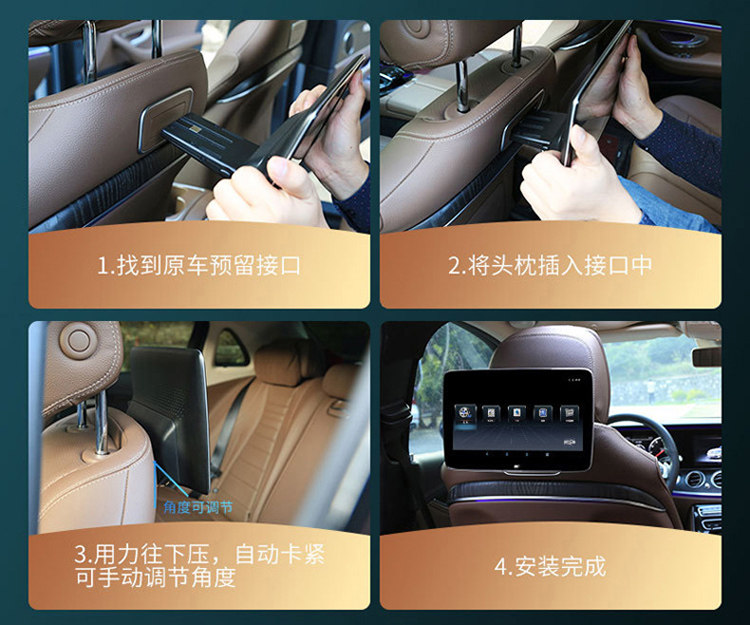 1.找到原车预留接口

2.将头枕插入接口中

角度可调节

3.用力往下压，自动卡紧
可手动调节角度

4.安装完成