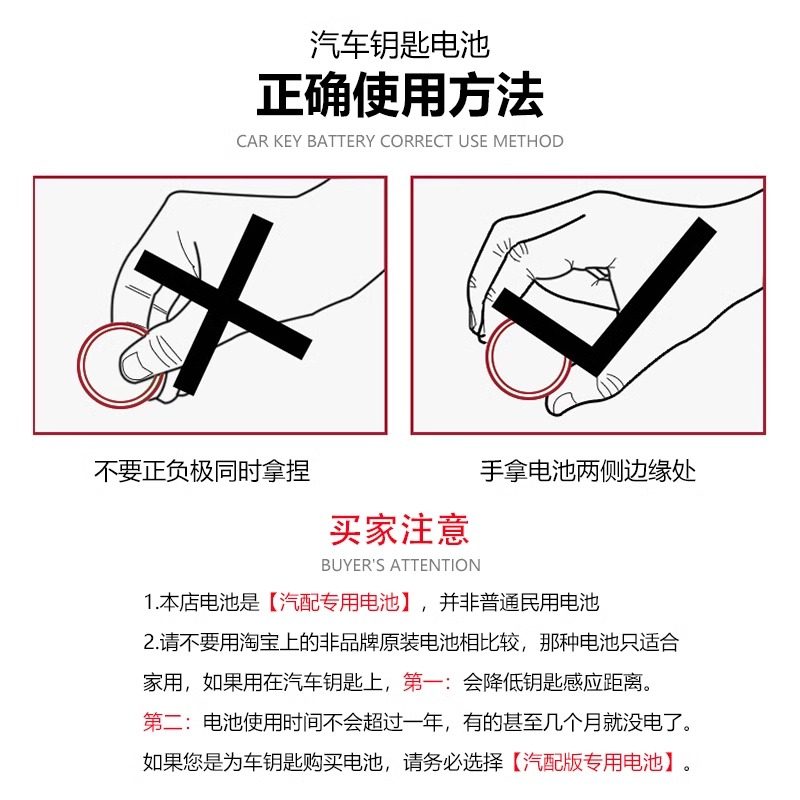 汽车钥匙电池
正确使用方法
CAR KEY BATTERY CORRECT USE METHOD

不要正负极同时拿捏

手拿电池两侧边缘处

买家注意
BUYER'S ATTENTION

1.本店电池是【汽配专用电池】，并非普通民用电池
2.请不要用淘宝上的非品牌原装电池相比较，那种电池只适合家用，如果用在汽车钥匙上，第一：会降低钥匙感应距离。第二：电池使用时间不会超过一年，有的甚至几个月就没电了。如果您是为车钥匙购买电池，请务必选择【汽配版专用电池】。