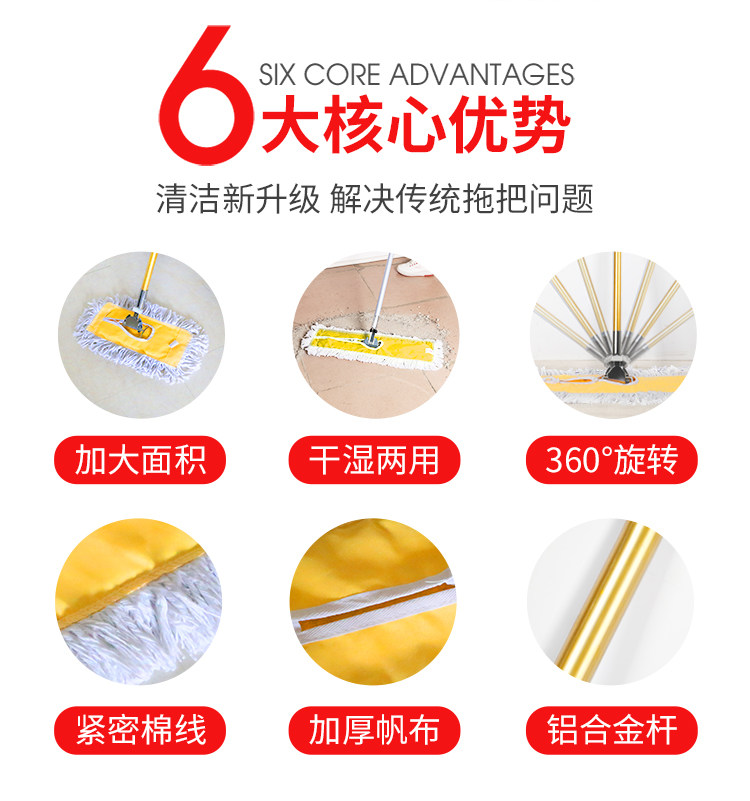 6 SIX CORE ADVANTAGES
大核心优势

清洁新升级 解决传统拖把问题

加大面积

干湿两用

360°旋转

紧密棉线

加厚帆布

铝合金杆