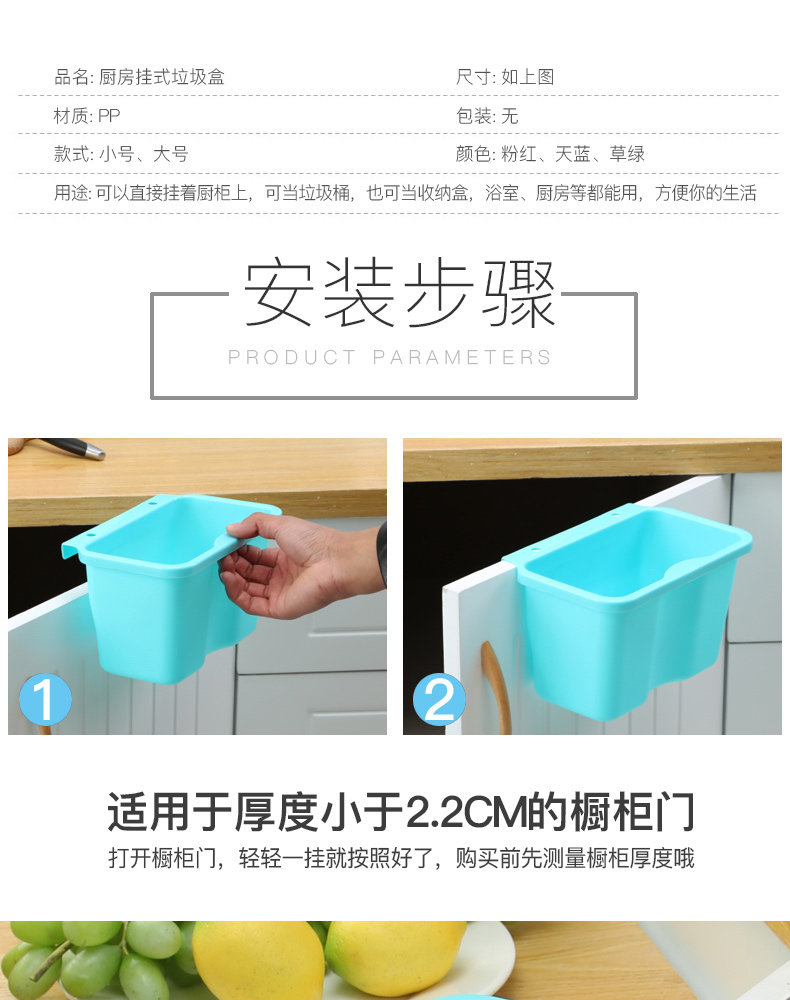 品名: 厨房挂式垃圾盒

尺寸: 如上图

材质: PP

包装: 无

款式: 小号、大号

颜色: 粉红、天蓝、草绿

用途: 可以直接挂着厨柜上，可当垃圾桶，也可当收纳盒，浴室、厨房等都能用，方便你的生活

安装步骤

PRODUCT PARAMETERS

1

2

适用于厚度小于2.2CM的橱柜门

打开橱柜门，轻轻一挂就按照好了，购买前先测量橱柜厚度哦