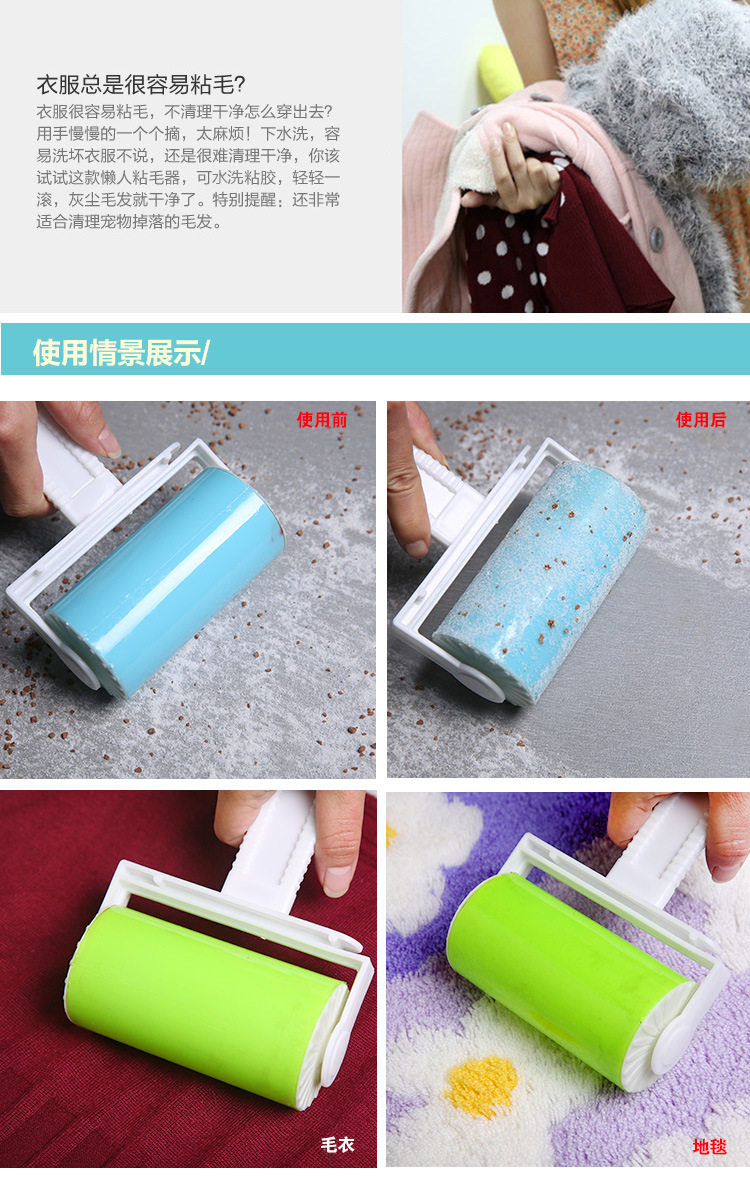 衣服总是很容易粘毛?

衣服很容易粘毛，不清理干净怎么穿出去？用手慢慢的一个个摘，太麻烦！下水洗，容易洗坏衣服不说，还是很难清理干净，你该试试这款懒人粘毛器，可水洗粘胶，轻轻一滚，灰尘毛发就干净了。特别提醒：还非常适合清理宠物掉落的毛发。

使用情景展示/

使用前

使用后

毛衣

地毯