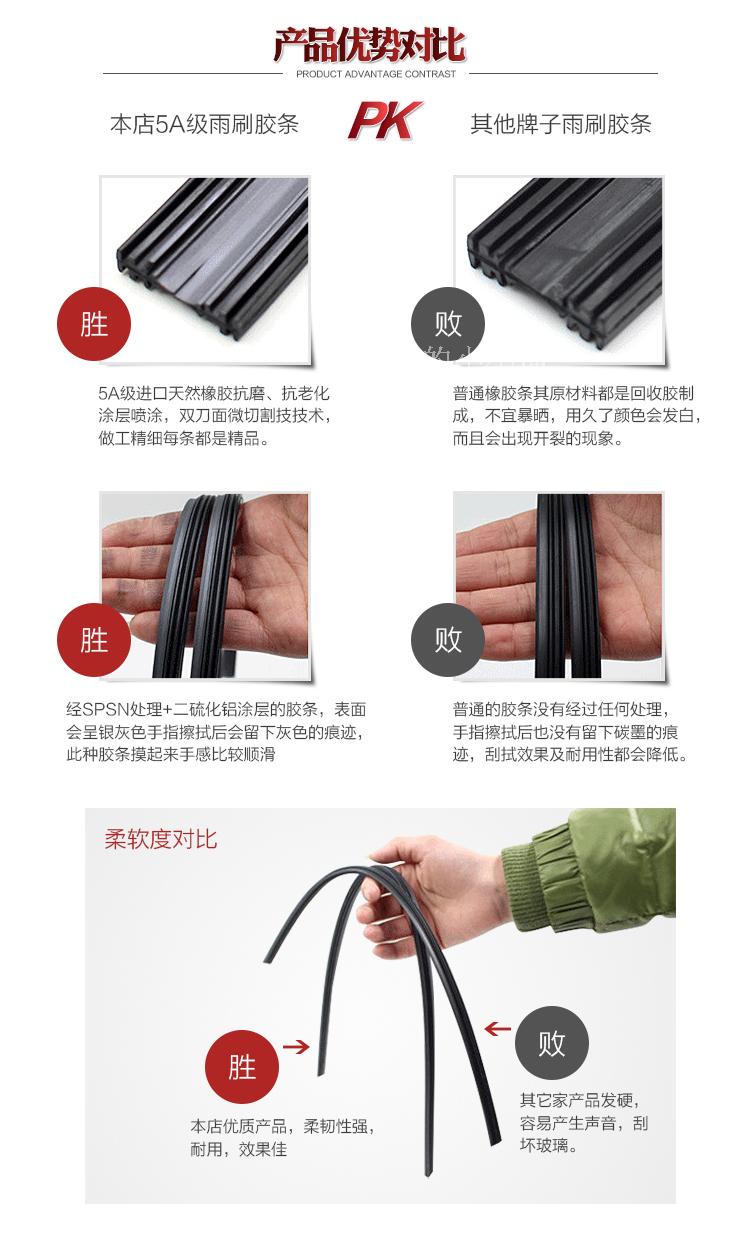 产品优势对比
PRODUCT ADVANTAGE CONTRAST

本店5A级雨刷胶条 PK 其他牌子雨刷胶条

胜

5A级进口天然橡胶抗磨、抗老化涂层喷涂，双刀面微切割技技术，做工精细每条都是精品。

败

普通橡胶条其原材料都是回收胶制成，不宜暴晒，用久了颜色会发白，而且会出现开裂的现象。

胜

经SPSN处理+二硫化铝涂层的胶条，表面会呈银灰色手指擦拭后会留下灰色的痕迹，此种胶条摸起来手感比较顺滑

败

普通的胶条没有经过任何处理，手指擦拭后也没有留下碳墨的痕迹，刮拭效果及耐用性都会降低。

柔软度对比

胜

本店优质产品，柔韧性强，耐用，效果佳

败

其它家产品发硬，容易产生声音，刮坏玻璃。