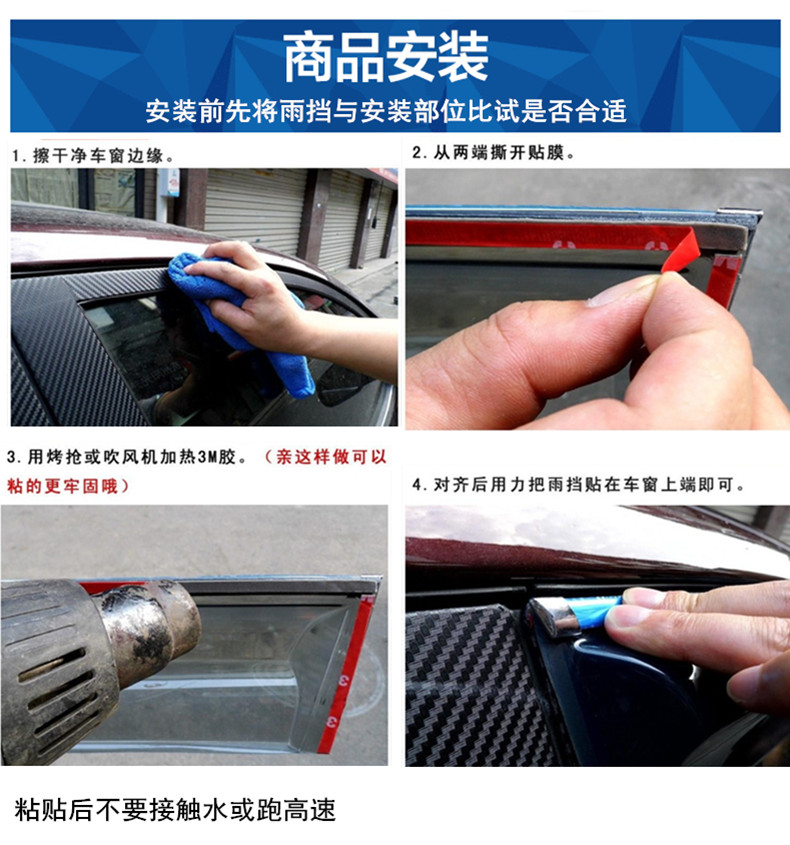 商品安装

安装前先将雨挡与安装部位比试是否合适

1. 擦干净车窗边缘。

2. 从两端撕开贴膜。

3. 用烤抢或吹风机加热3M胶。（亲这样做可以粘的更牢固哦）

4. 对齐后用力把雨挡贴在车窗上端即可。

粘贴后不要接触水或跑高速