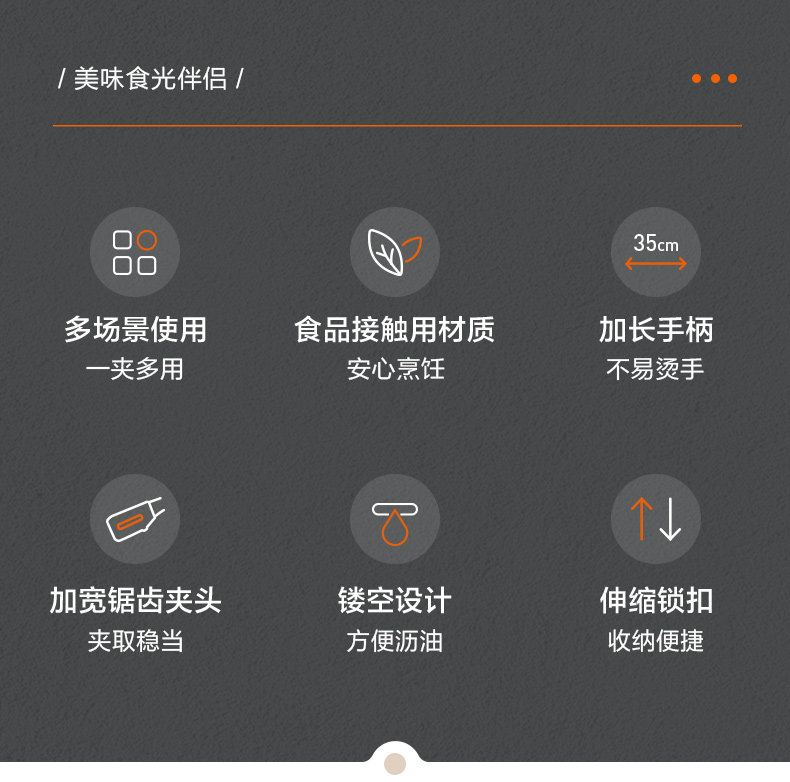 / 美味食光伴侣 /

35cm

多场景使用
一夹多用

食品接触用材质
安心烹饪

加长手柄
不易烫手

加宽锯齿夹头
夹取稳当

镂空设计
方便沥油

伸缩锁扣
收纳便捷