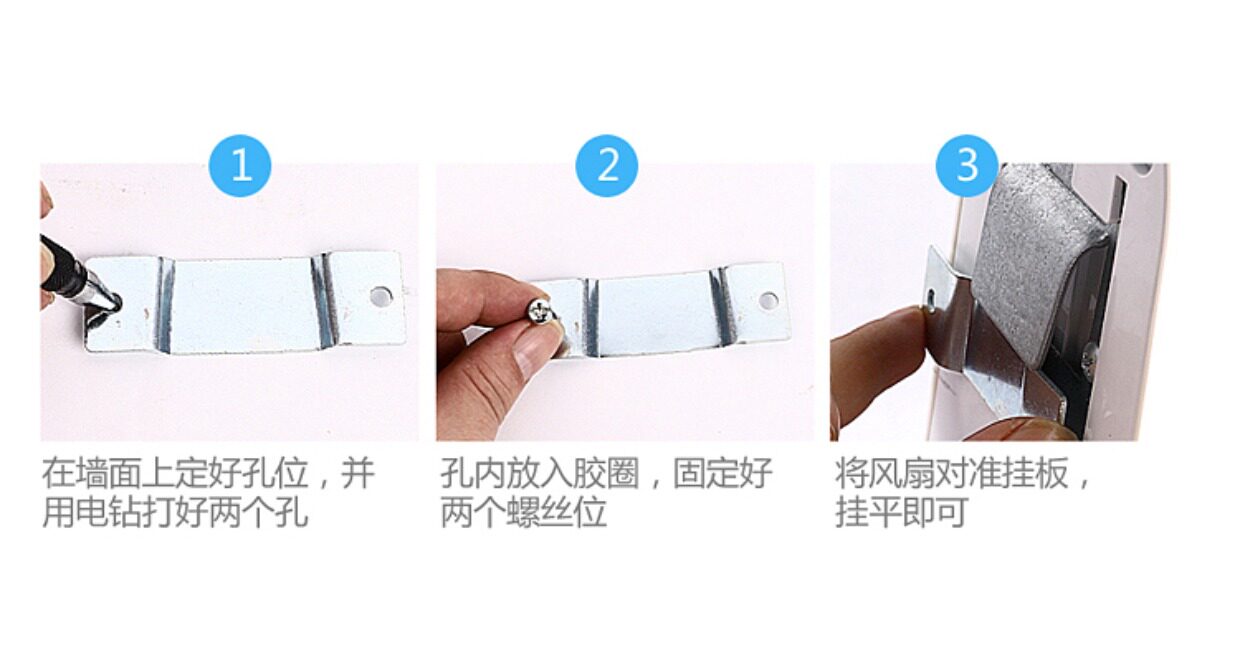 1

在墙面上定好孔位，并用电钻打好两个孔

2

孔内放入胶圈，固定好两个螺丝位

3

将风扇对准挂板，挂平即可