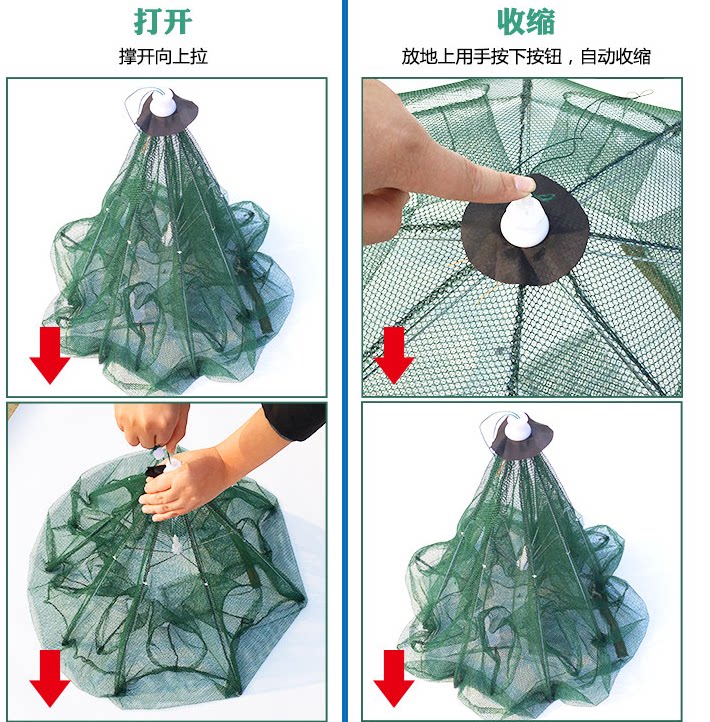 打开

撑开向上拉

收缩

放地上用手按下按钮，自动收缩