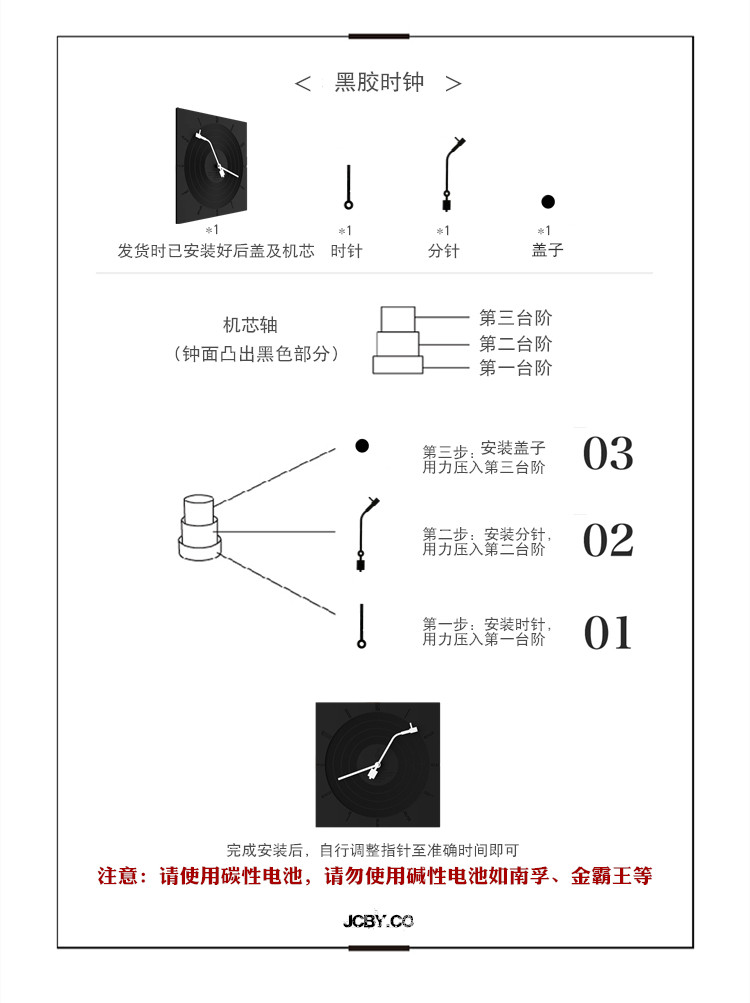 < 黑胶时钟 >

*1
发货时已安装好后盖及机芯

*1
时针

*1
分针

*1
盖子

机芯轴
（钟面凸出黑色部分）

第三台阶
第二台阶
第一台阶

第三步：安装盖子
用力压入第三台阶
03

第二步：安装分针，
用力压入第二台阶
02

第一步：安装时针，
用力压入第一台阶
01

完成安装后，自行调整指针至准确时间即可
注意：请使用碳性电池，请勿使用碱性电池如南孚、金霸王等

JCBY.CO